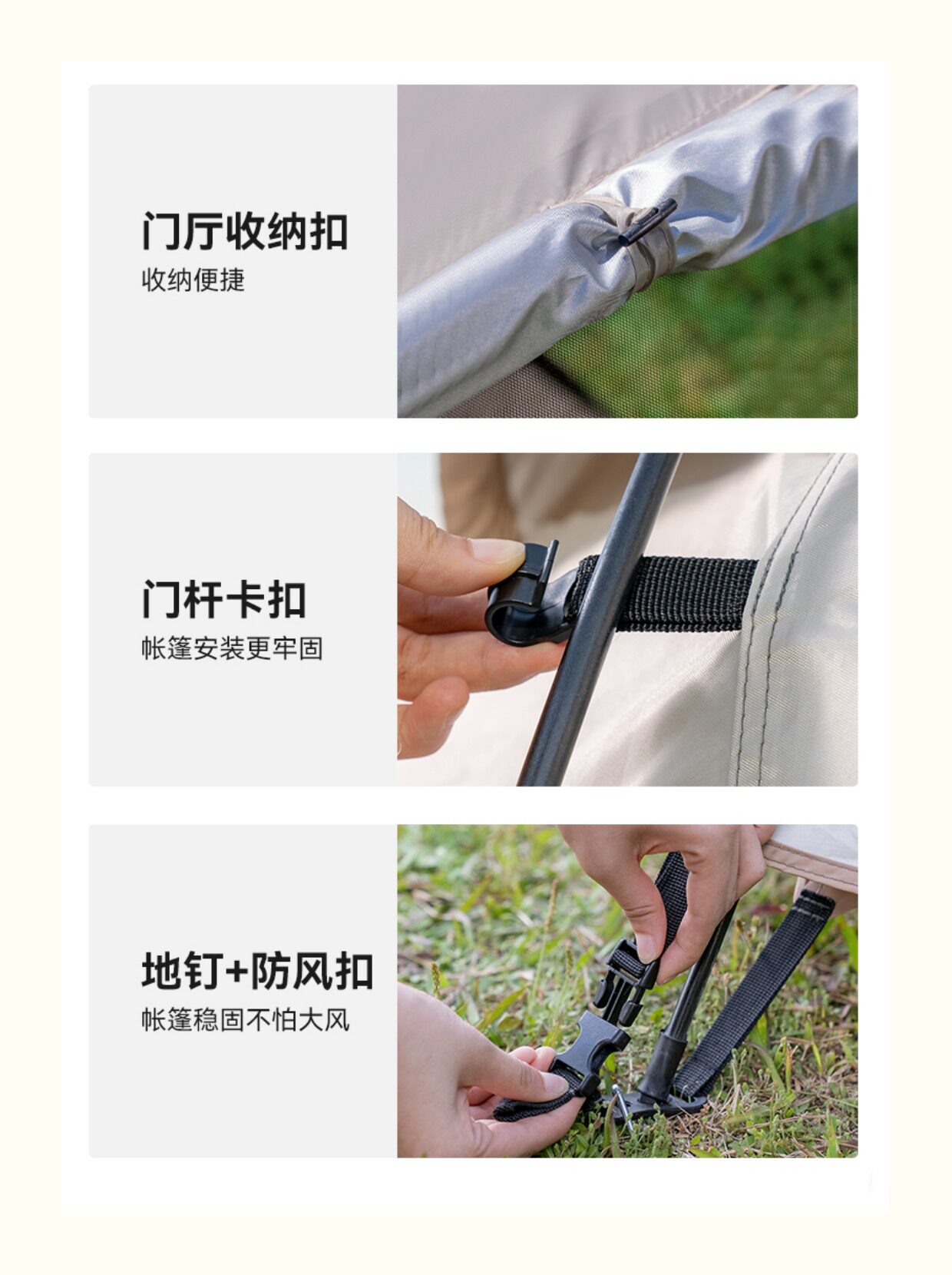 门厅收纳扣
收纳便捷

门杆卡扣
帐篷安装更牢固

地钉+防风扣
帐篷稳固不怕大风