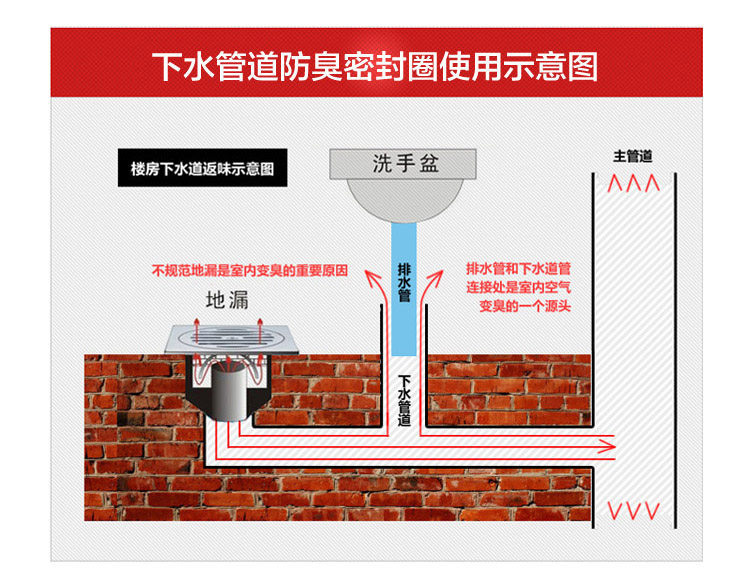 下水管道防臭密封圈使用示意图

楼房下水道返味示意图

洗手盆

主管道

不规范地漏是室内变臭的重要原因

地漏

排水管

排水管和下水道管连接处是室内空气变臭的一个源头

下水管道