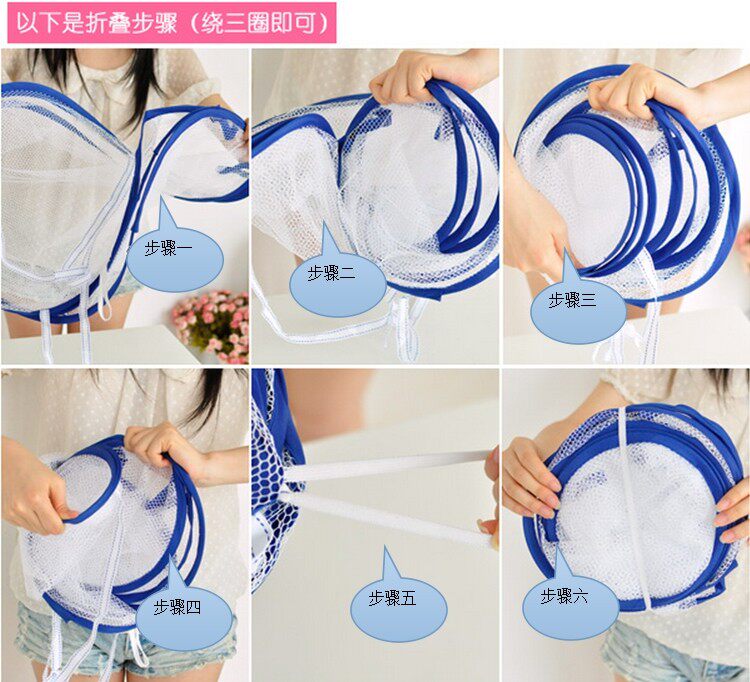 以下是折叠步骤（绕三圈即可）

步骤一

步骤二

步骤三

步骤四

步骤五

步骤六