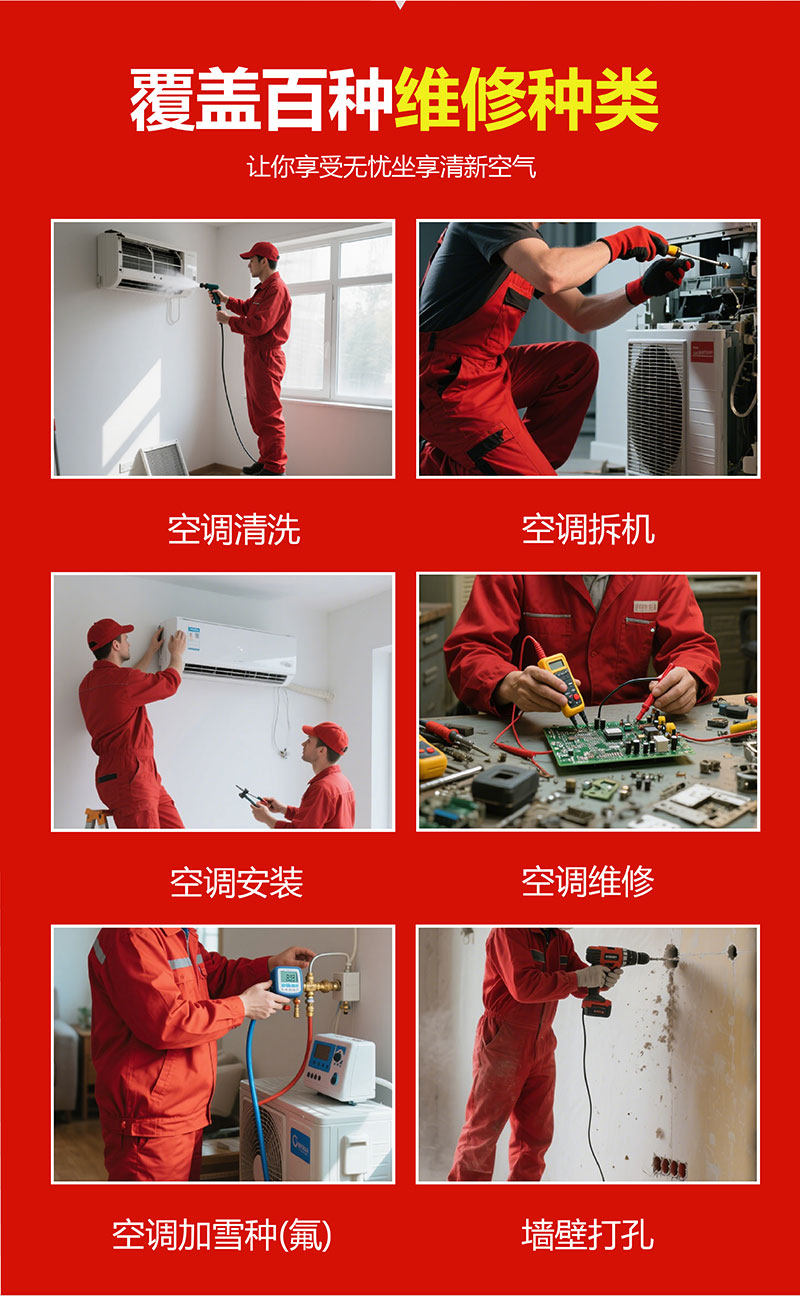 覆盖百种维修种类

让你享受无忧坐享清新空气

空调清洗

空调拆机

空调安装

空调维修

空调加雪种(氟)

墙壁打孔