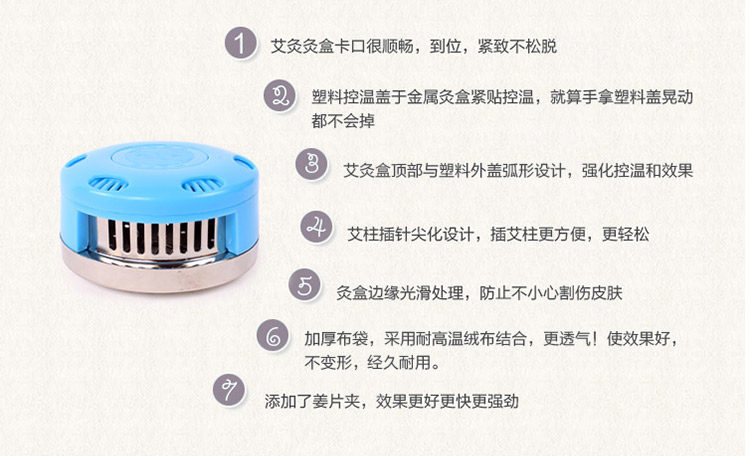 1 艾灸灸盒卡口很顺畅，到位，紧致不松脱

2 塑料控温盖于金属灸盒紧贴控温，就算手拿塑料盖晃动都不会掉

3 艾灸盒顶部与塑料外盖弧形设计，强化控温和效果

4 艾柱插针尖化设计，插艾柱更方便，更轻松

5 灸盒边缘光滑处理，防止不小心割伤皮肤

6 加厚布袋，采用耐高温绒布结合，更透气！使效果好，不变形，经久耐用。

7 添加了姜片夹，效果更好更快更强劲