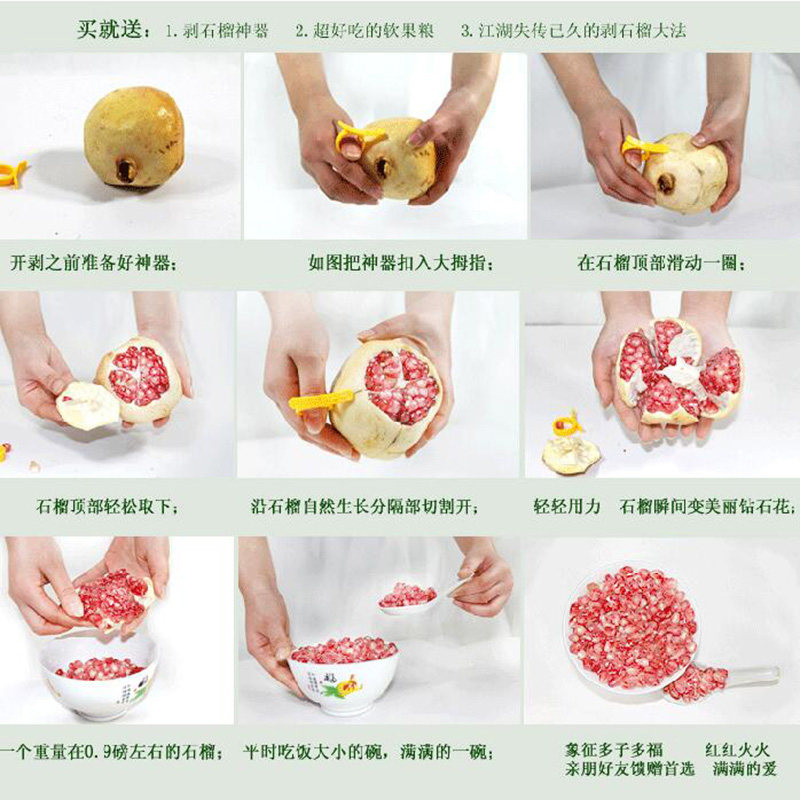 买就送：1. 剥石榴神器　2. 超好吃的软果粮　3. 江湖失传已久的剥石榴大法

开剥之前准备好神器；

如图把神器扣入大拇指；

在石榴顶部滑动一圈；

石榴顶部轻松取下；

沿石榴自然生长分隔部切割开；

轻轻用力　石榴瞬间变美丽钻石花；

一个重量在0.9磅左右的石榴；

平时吃饭大小的碗，满满的一碗；

象征多子多福　红红火火
亲朋好友馈赠首选　满满的爱