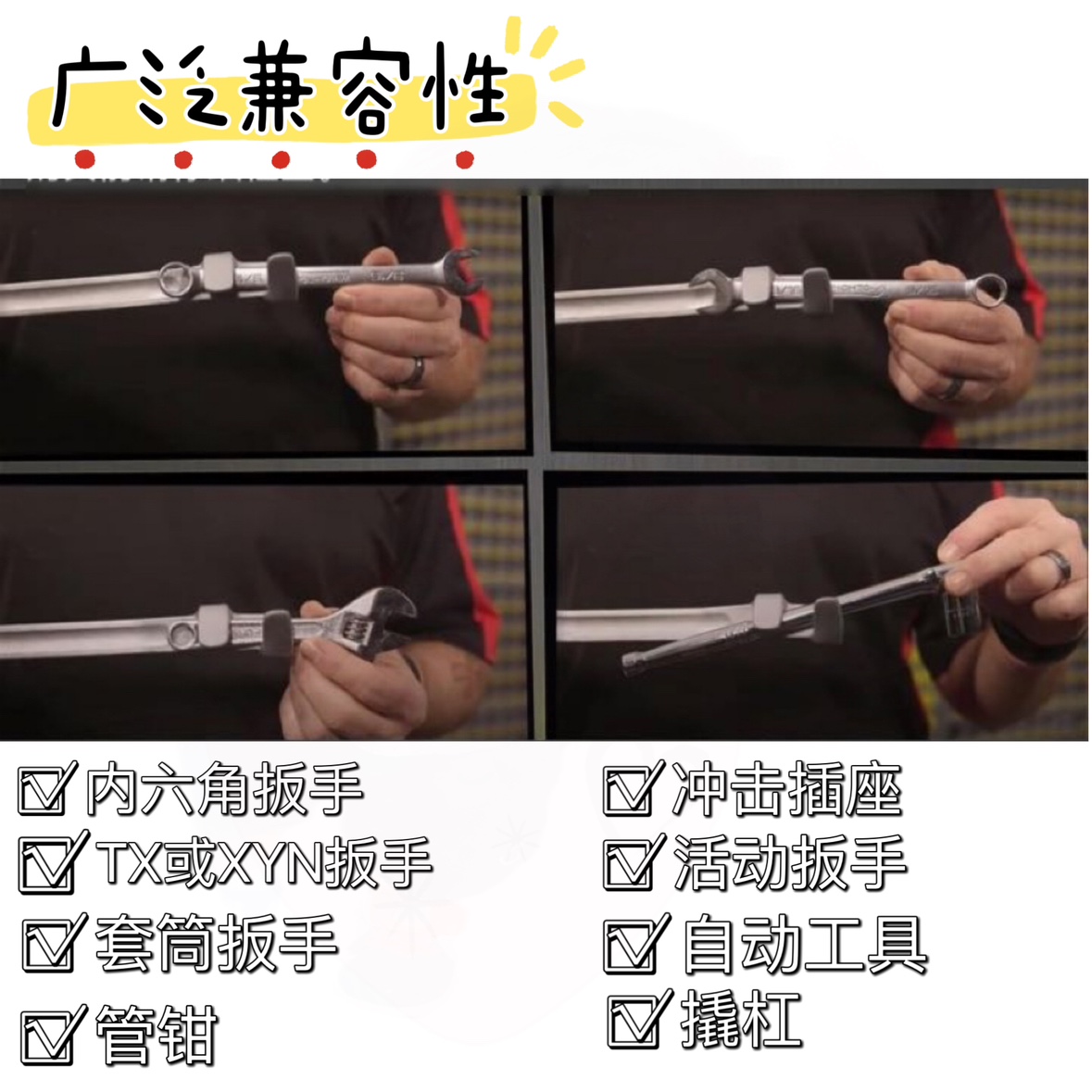 广泛兼容性

☑ 内六角扳手
☑ TX或XYN扳手
☑ 套筒扳手
☑ 管钳

☑ 冲击插座
☑ 活动扳手
☑ 自动工具
☑ 撬杠