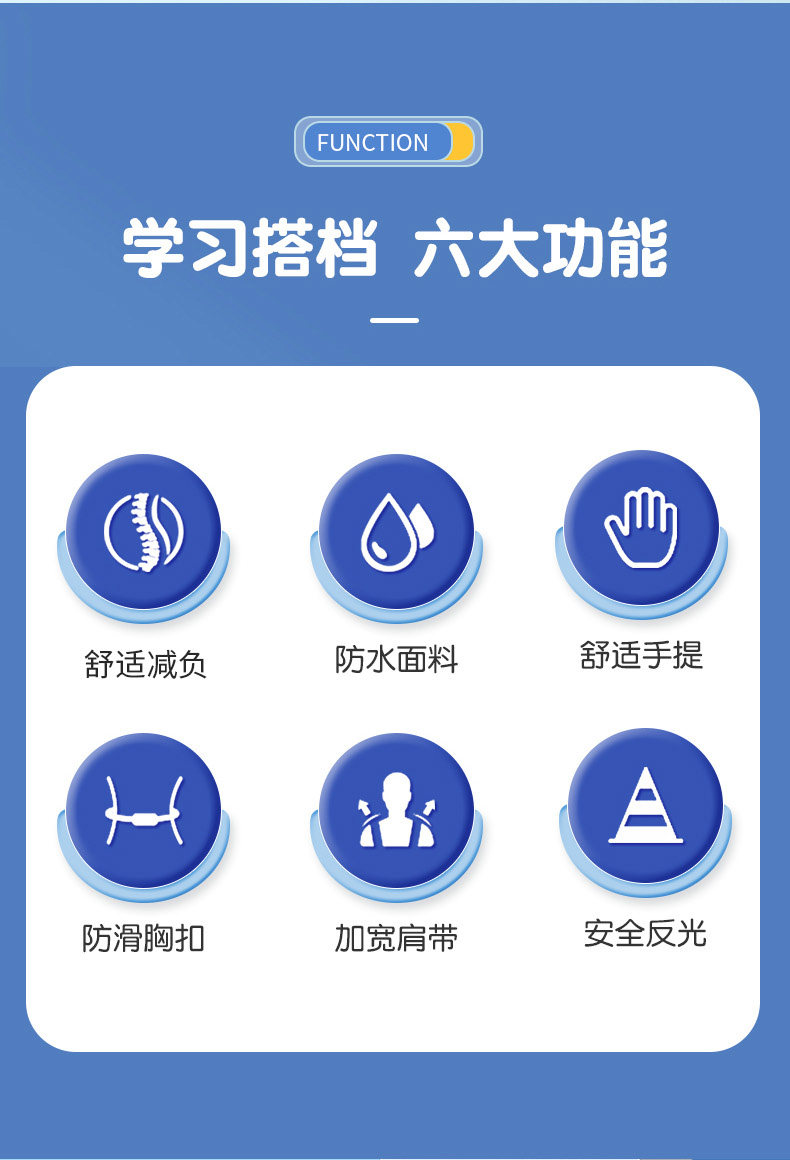 FUNCTION

学习搭档 六大功能

舒适减负

防水面料

舒适手提

防滑胸扣

加宽肩带

安全反光