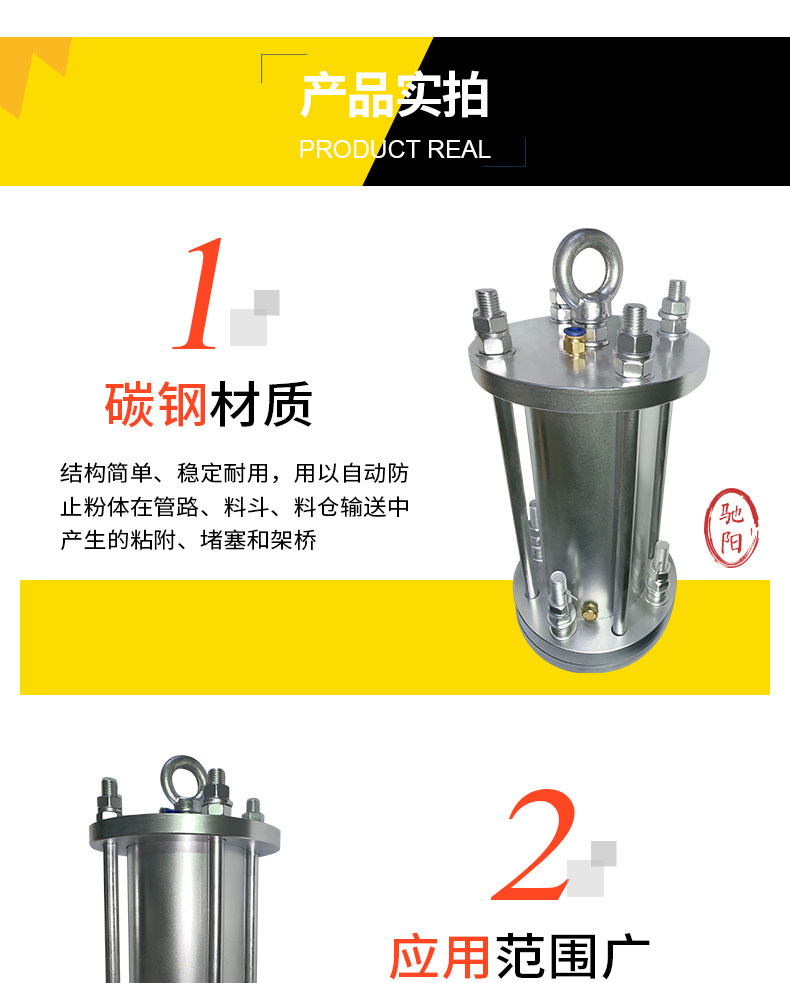 产品实拍
PRODUCT REAL

1
碳钢材质

结构简单、稳定耐用，用以自动防止粉体在管路、料斗、料仓输送中产生的粘附、堵塞和架桥

驰阳

2
应用范围广