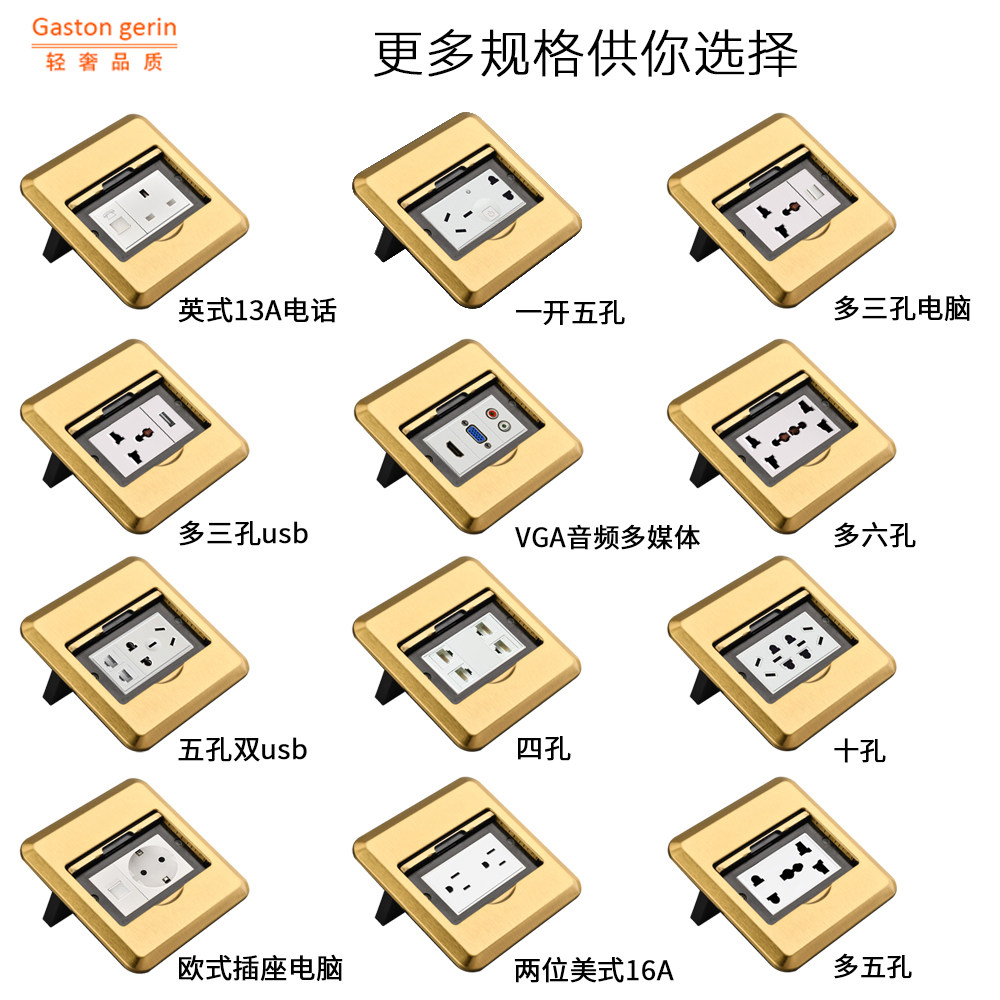 Gaston gerin
轻奢品质

更多规格供你选择

英式13A电话

一开五孔

多三孔电脑

多三孔usb

VGA音频多媒体

多六孔

五孔双usb

四孔

十孔

欧式插座电脑

两位美式16A

多五孔