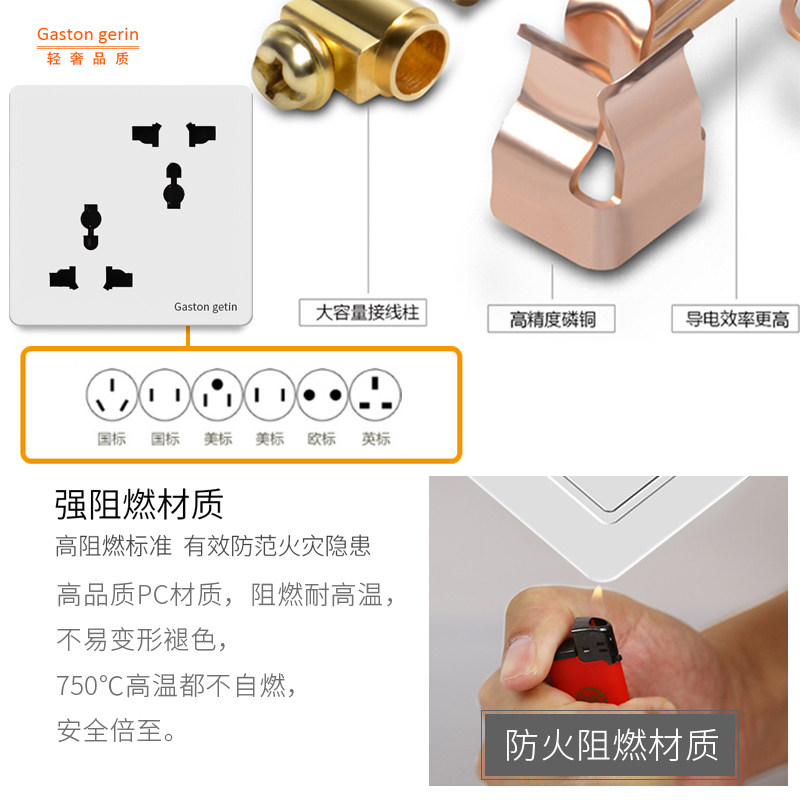 Gaston gerin
轻奢品质

Gaston getin

大容量接线柱

高精度磷铜

导电效率更高

国标 国标 美标 美标 欧标 英标

强阻燃材质

高阻燃标准 有效防范火灾隐患

高品质PC材质，阻燃耐高温，
不易变形褪色，
750°C高温都不自燃，
安全倍至。

防火阻燃材质