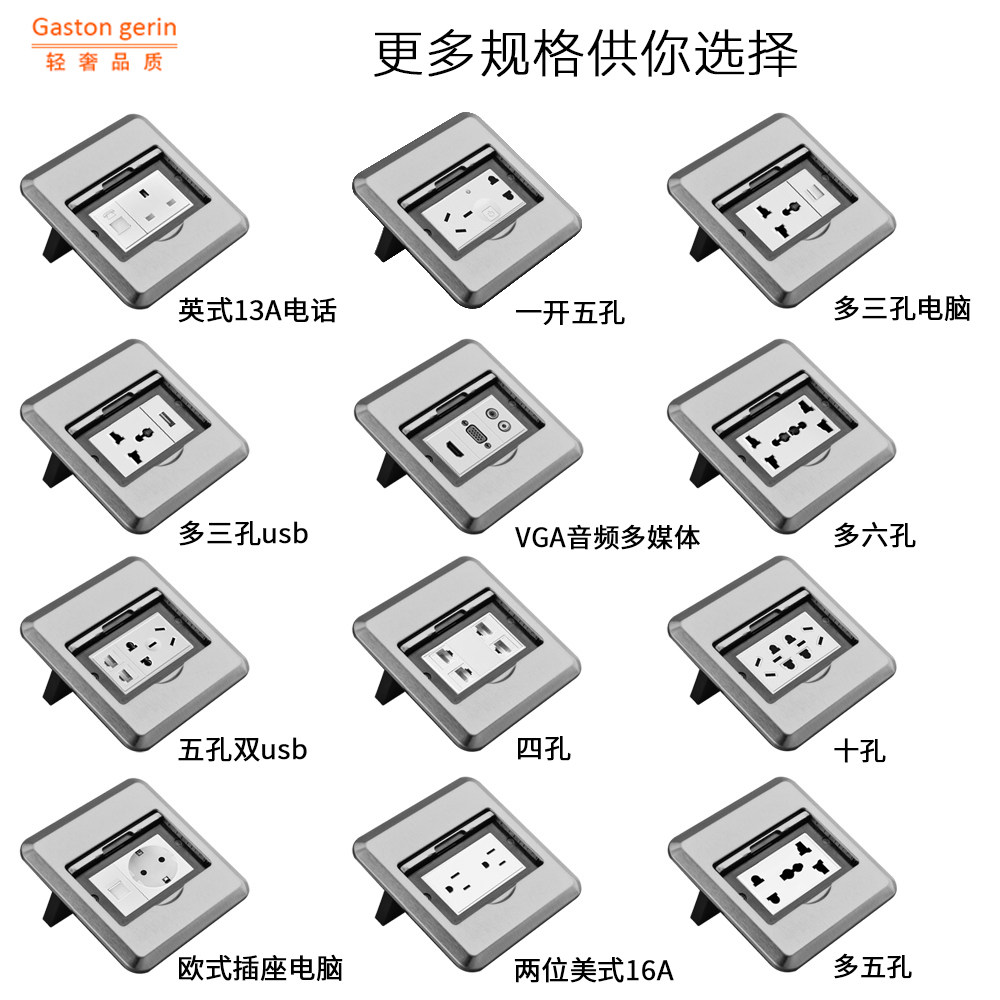 Gaston gerin
轻奢品质

更多规格供你选择

英式13A电话

一开五孔

多三孔电脑

多三孔usb

VGA音频多媒体

多六孔

五孔双usb

四孔

十孔

欧式插座电脑

两位美式16A

多五孔