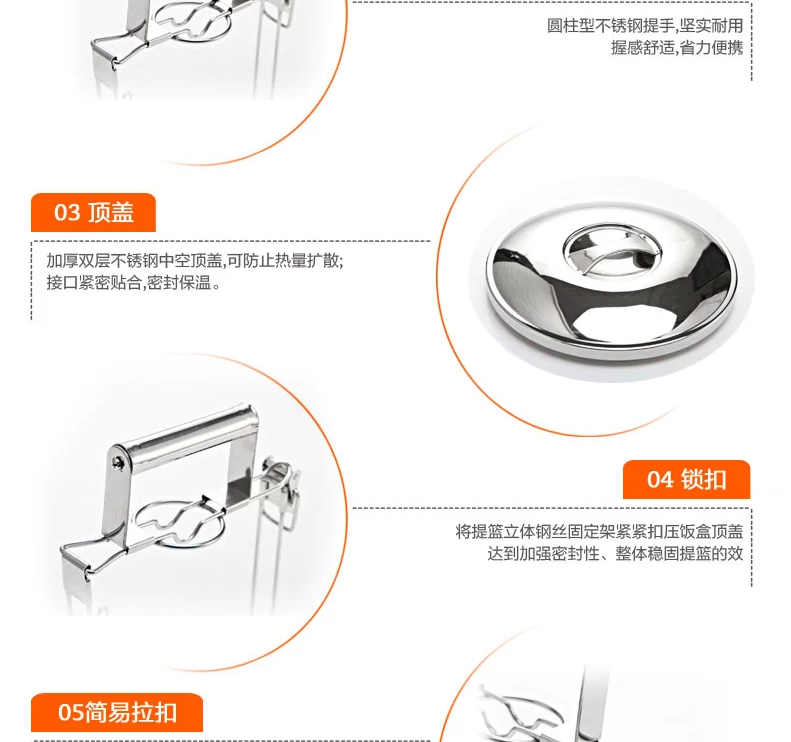 圆柱型不锈钢提手,坚实耐用
握感舒适,省力便携

03 顶盖

加厚双层不锈钢中空顶盖,可防止热量扩散;
接口紧密贴合,密封保温。

04 锁扣

将提篮立体钢丝固定架紧紧扣压饭盒顶盖
达到加强密封性、整体稳固提篮的效

05简易拉扣