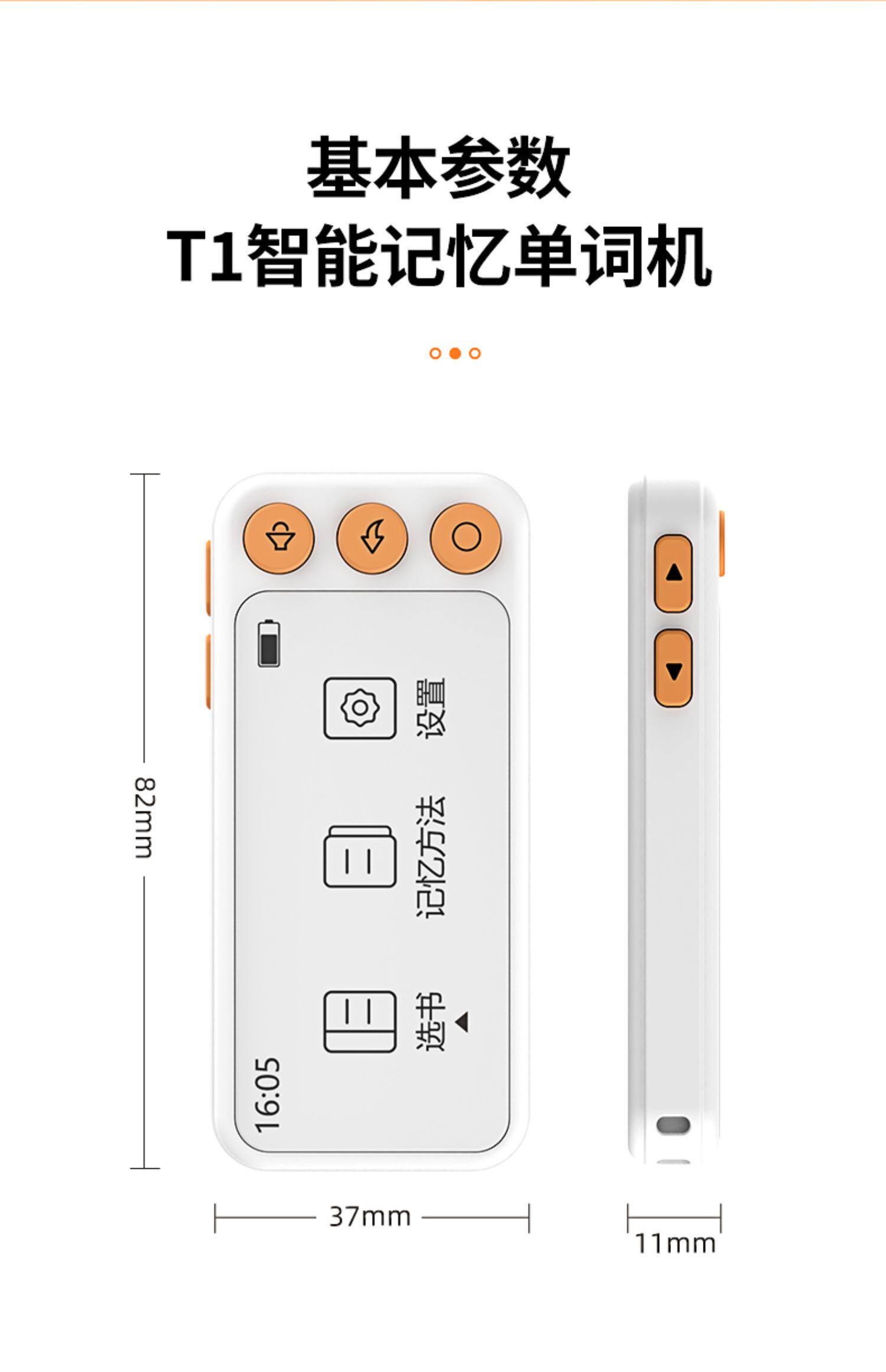 基本参数
T1智能记忆单词机

82mm

设置

记忆方法

选书

16:05

37mm

11mm