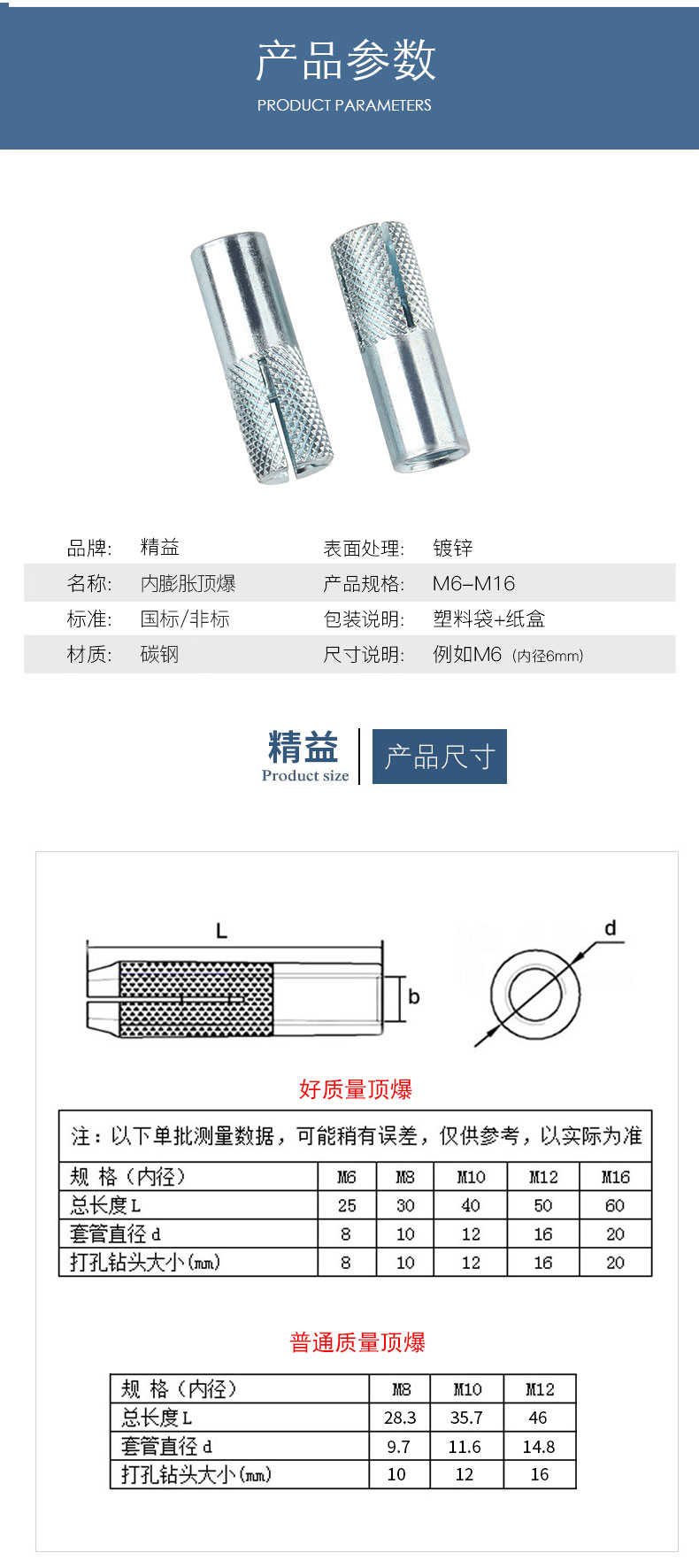 产品参数
PRODUCT PARAMETERS

| 品牌: | 精益 | 表面处理: | 镀锌 |
|---|---|---|---|
| 名称: | 内膨胀顶爆 | 产品规格: | M6–M16 |
| 标准: | 国标/非标 | 包装说明: | 塑料袋+纸盒 |
| 材质: | 碳钢 | 尺寸说明: | 例如M6（内径6mm） |

精益
Product size
产品尺寸

L
b
d

好质量顶爆

注：以下单批测量数据，可能稍有误差，仅供参考，以实际为准

| 规 格（内径） | M6 | M8 | M10 | M12 | M16 |
|---|---|---|---|---|---|
| 总长度L | 25 | 30 | 40 | 50 | 60 |
| 套管直径d | 8 | 10 | 12 | 16 | 20 |
| 打孔钻头大小(mm) | 8 | 10 | 12 | 16 | 20 |

普通质量顶爆

| 规 格（内径） | M8 | M10 | M12 |
|---|---|---|---|
| 总长度L | 28.3 | 35.7 | 46 |
| 套管直径d | 9.7 | 11.6 | 14.8 |
| 打孔钻头大小(mm) | 10 | 12 | 16 |