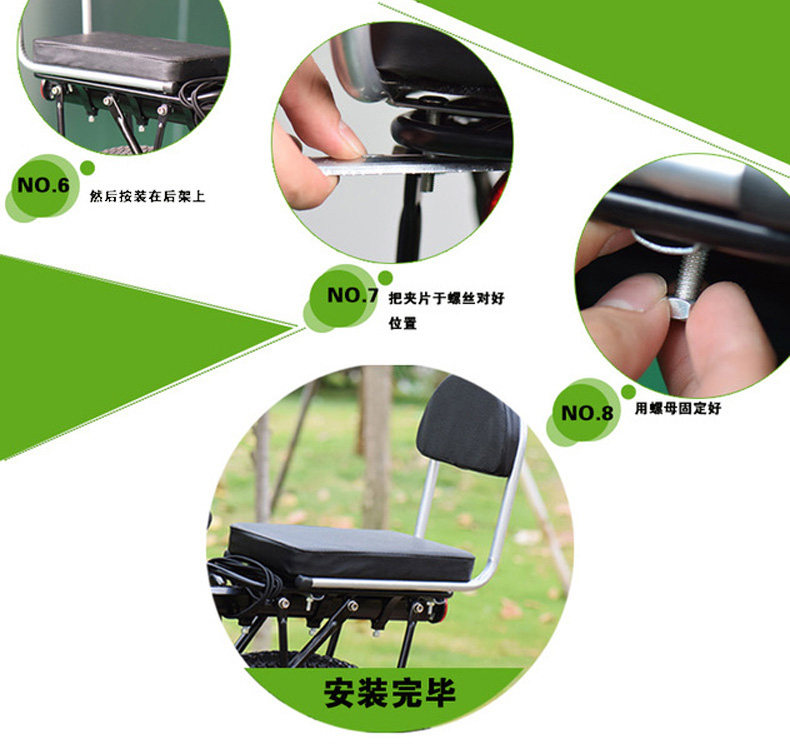 NO.6 然后按装在后架上

NO.7 把夹片于螺丝对好位置

NO.8 用螺母固定好

安装完毕