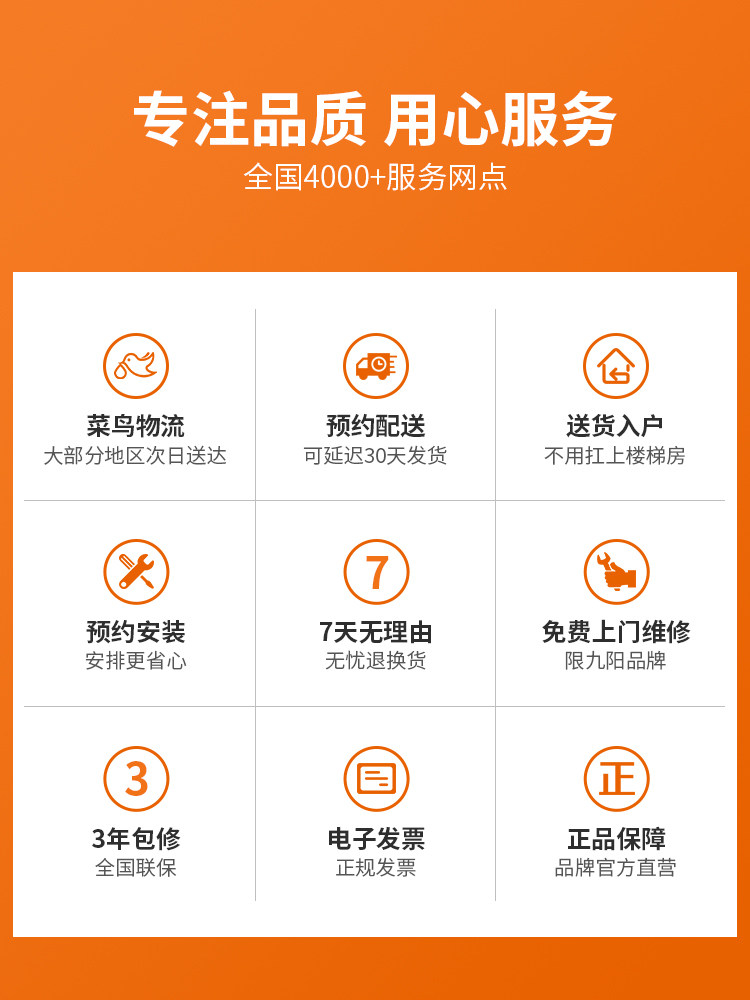 专注品质 用心服务
全国4000+服务网点

菜鸟物流
大部分地区次日送达

预约配送
可延迟30天发货

送货入户
不用扛上楼梯房

预约安装
安排更省心

7

7天无理由
无忧退换货

免费上门维修
限九阳品牌

3

3年包修
全国联保

电子发票
正规发票

正

正品保障
品牌官方直营