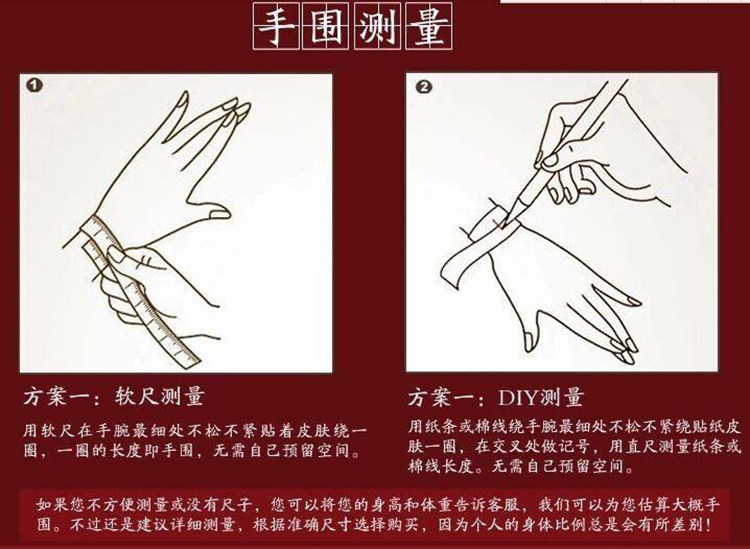 手围测量

1

2

方案一：软尺测量

用软尺在手腕最细处不松不紧贴着皮肤绕一圈，一圈的长度即手围，无需自己预留空间。

方案一：DIY测量

用纸条或棉线绕手腕最细处不松不紧绕贴纸皮肤一圈，在交叉处做记号，用直尺测量纸条或棉线长度。无需自己预留空间。

如果您不方便测量或没有尺子，您可以将您的身高和体重告诉客服，我们可以为您估算大概手围。不过还是建议详细测量，根据准确尺寸选择购买，因为个人的身体比例总是会有所差别！