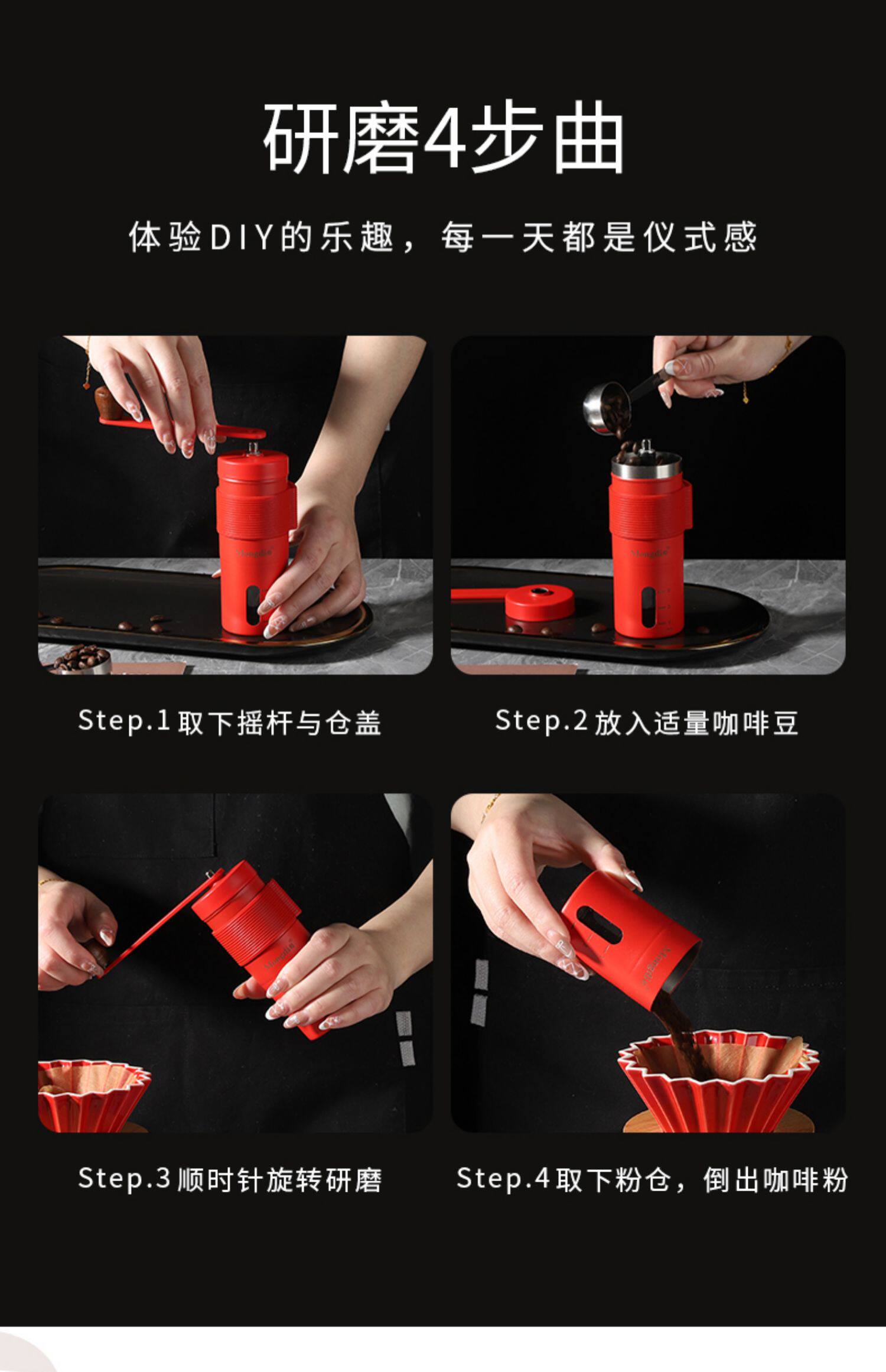 研磨4步曲

体验DIY的乐趣，每一天都是仪式感

Step.1 取下摇杆与仓盖

Step.2 放入适量咖啡豆

Step.3 顺时针旋转研磨

Step.4 取下粉仓，倒出咖啡粉