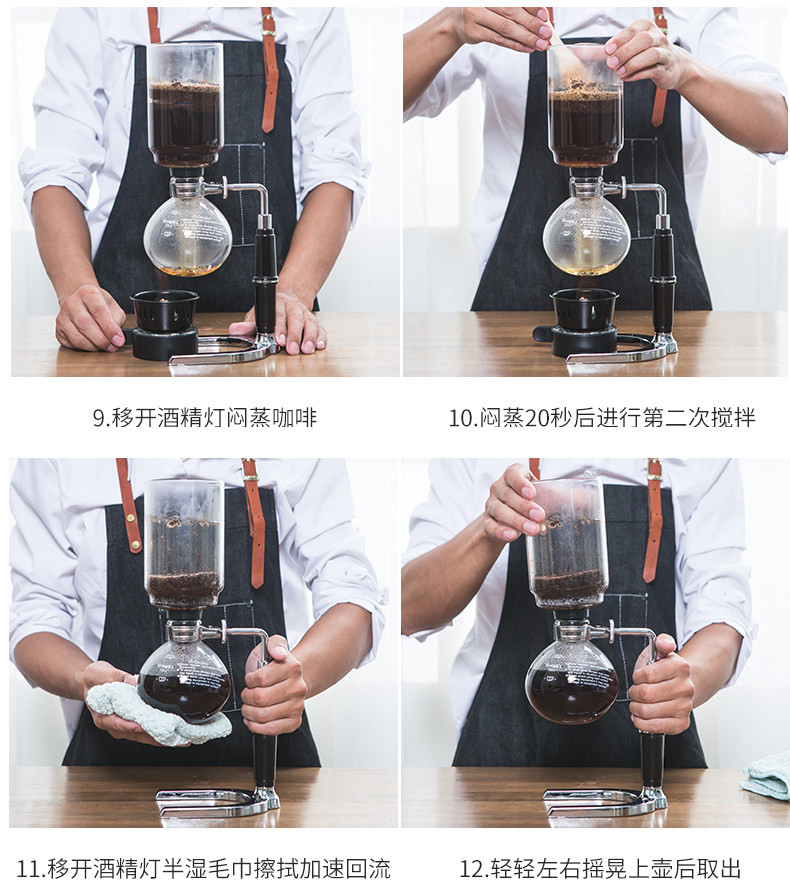 9.移开酒精灯闷蒸咖啡

10.闷蒸20秒后进行第二次搅拌

11.移开酒精灯半湿毛巾擦拭加速回流

12.轻轻左右摇晃上壶后取出