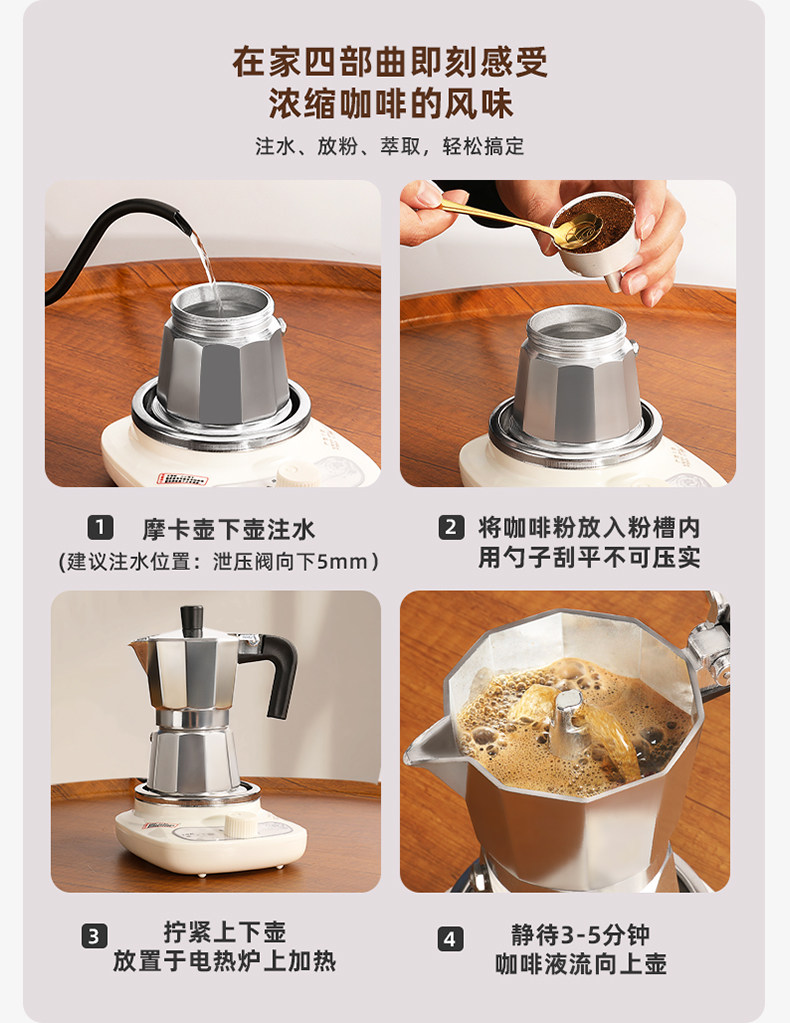 在家四部曲即刻感受
浓缩咖啡的风味

注水、放粉、萃取，轻松搞定

1 摩卡壶下壶注水
(建议注水位置：泄压阀向下5mm)

2 将咖啡粉放入粉槽内
用勺子刮平不可压实

3 拧紧上下壶
放置于电热炉上加热

4 静待3-5分钟
咖啡液流向上壶