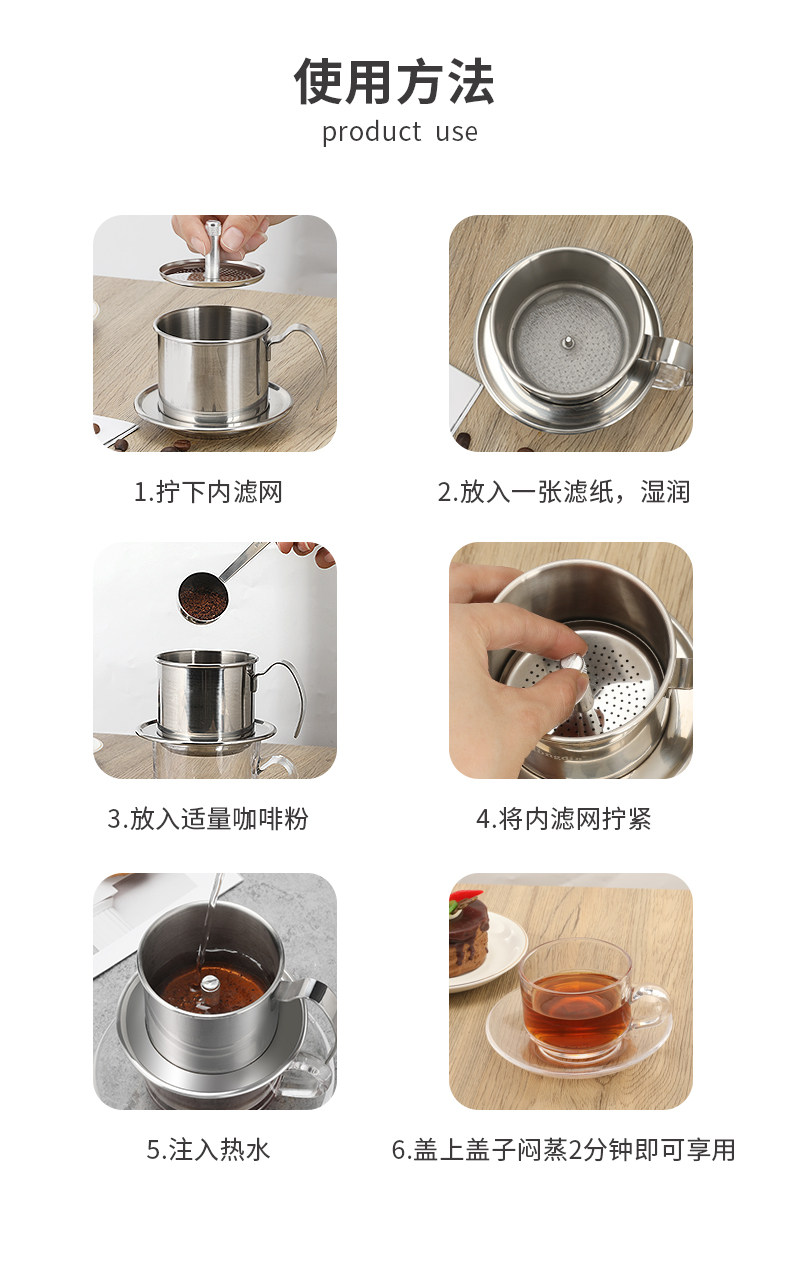 使用方法
product use

1.拧下内滤网

2.放入一张滤纸，湿润

3.放入适量咖啡粉

4.将内滤网拧紧

5.注入热水

6.盖上盖子闷蒸2分钟即可享用