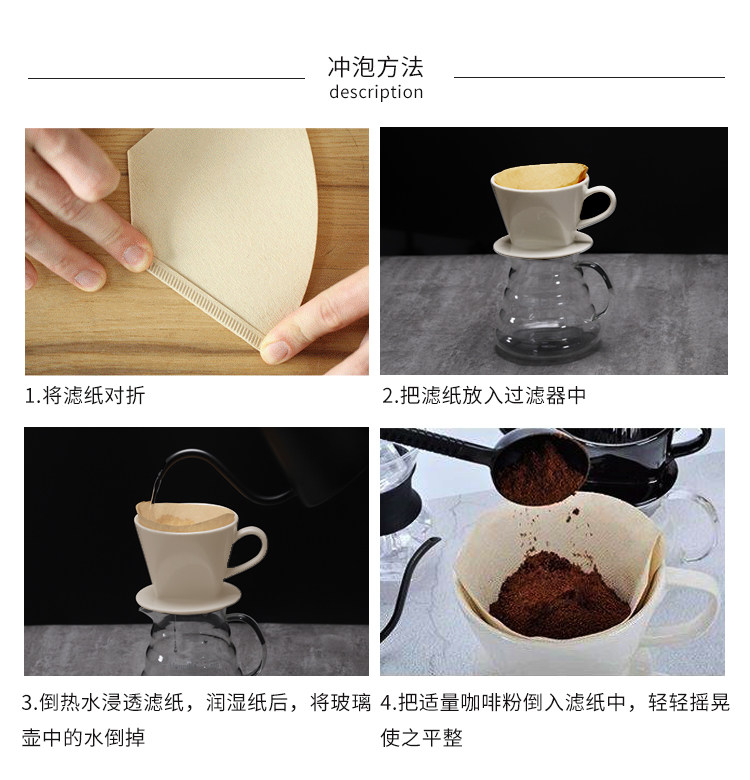 冲泡方法
description

1.将滤纸对折

2.把滤纸放入过滤器中

3.倒热水浸透滤纸，润湿纸后，将玻璃壶中的水倒掉

4.把适量咖啡粉倒入滤纸中，轻轻摇晃使之平整