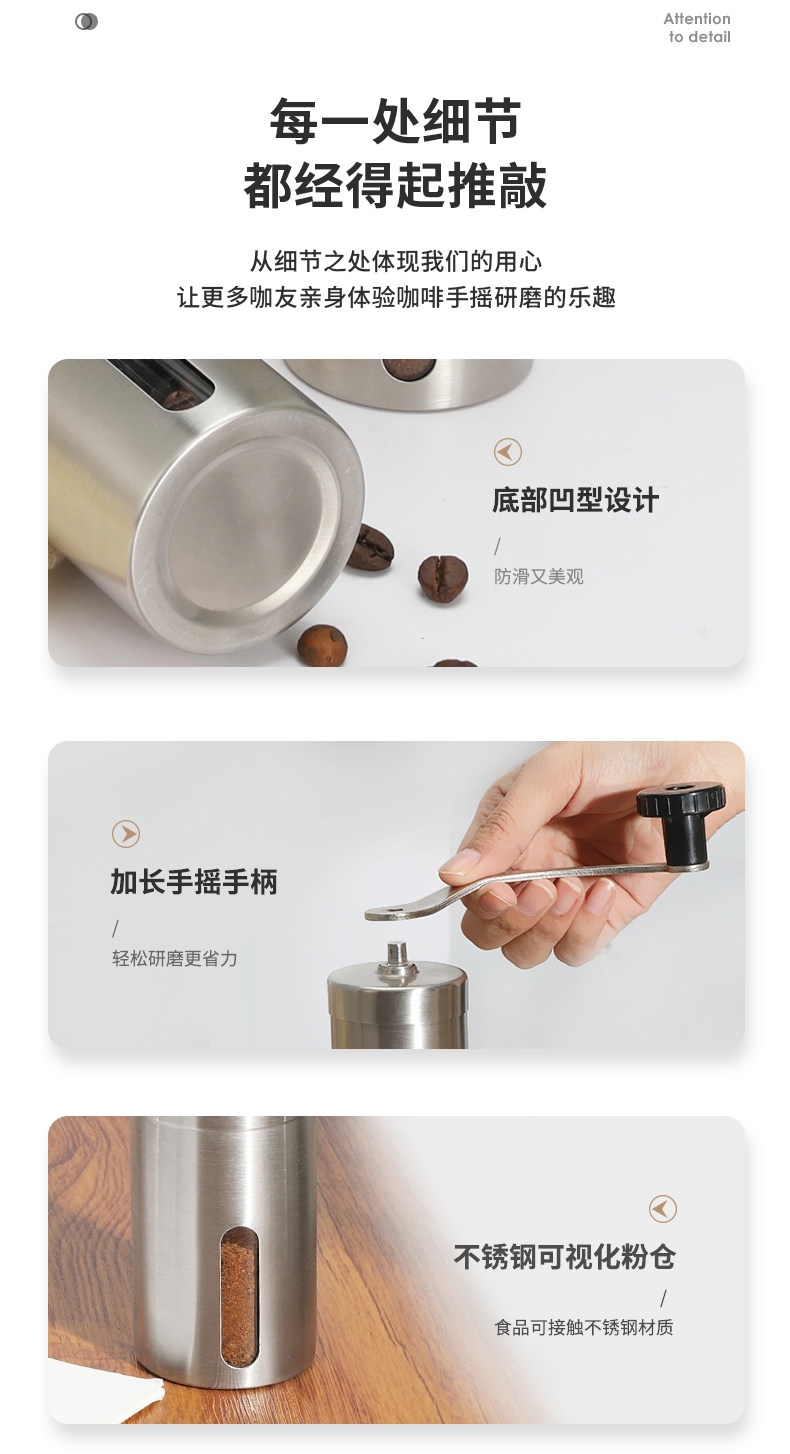 Attention to detail

每一处细节
都经得起推敲

从细节之处体现我们的用心
让更多咖友亲身体验咖啡手摇研磨的乐趣

底部凹型设计
/
防滑又美观

加长手摇手柄
/
轻松研磨更省力

不锈钢可视化粉仓
/
食品可接触不锈钢材质