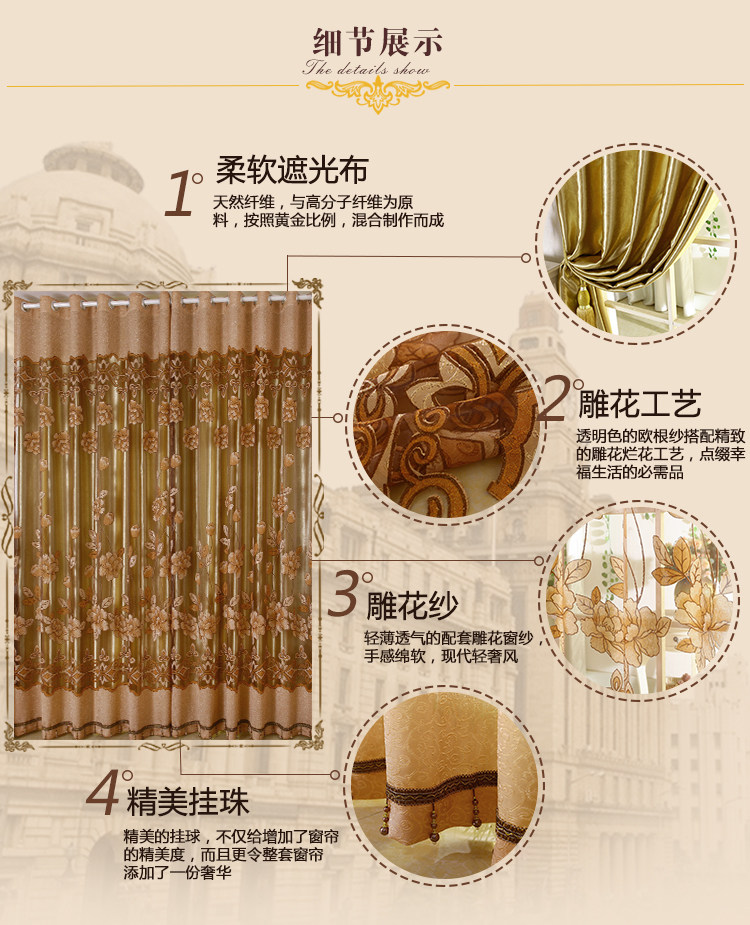 细节展示
The details show

1° 柔软遮光布
天然纤维，与高分子纤维为原料，按照黄金比例，混合制作而成

2° 雕花工艺
透明色的欧根纱搭配精致的雕花烂花工艺，点缀幸福生活的必需品

3° 雕花纱
轻薄透气的配套雕花窗纱，手感绵软，现代轻奢风

4° 精美挂珠
精美的挂球，不仅给增加了窗帘的精美度，而且更令整套窗帘添加了一份奢华