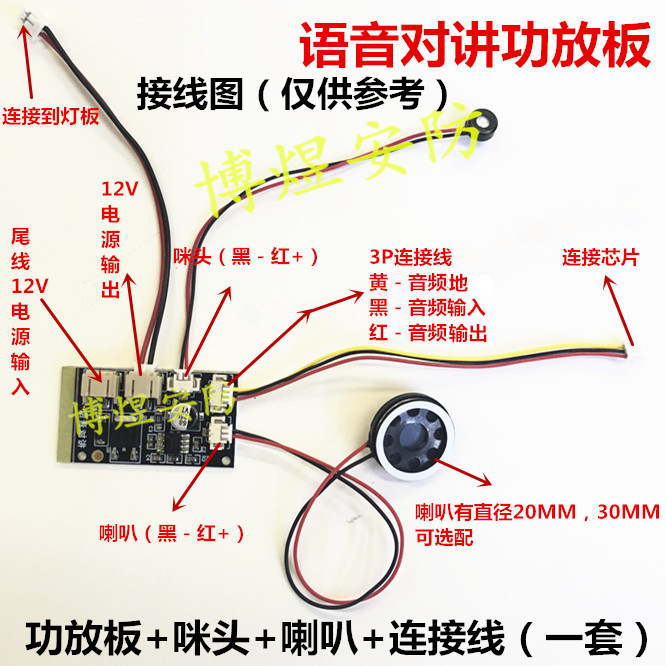 语音对讲功放板

接线图（仅供参考）

连接到灯板

博煜安防

12V电源输出

尾线12V电源输入

咪头（黑 - 红+）

3P连接线
黄 - 音频地
黑 - 音频输入
红 - 音频输出

连接芯片

博煜安防

喇叭（黑 - 红+）

喇叭有直径20MM，30MM可选配

功放板+咪头+喇叭+连接线（一套）