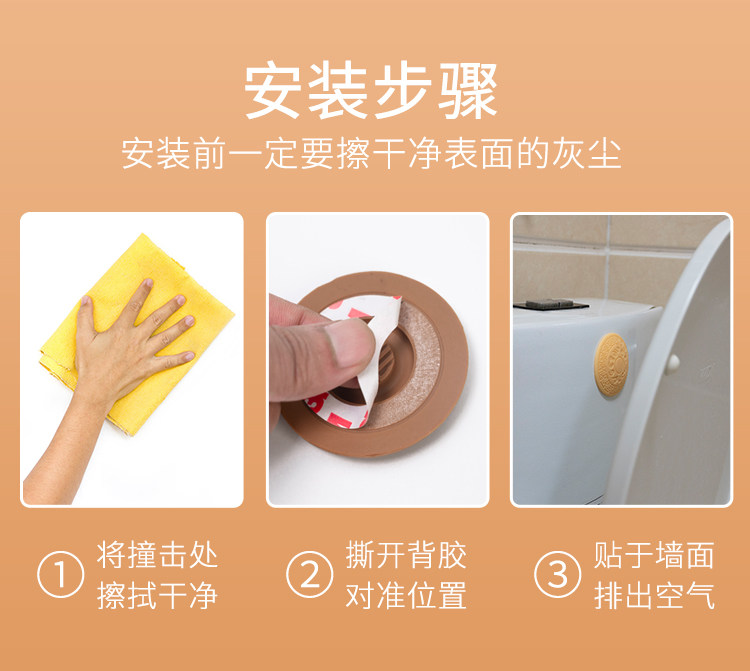 安装步骤
安装前一定要擦干净表面的灰尘

① 将撞击处擦拭干净

② 撕开背胶对准位置

③ 贴于墙面排出空气