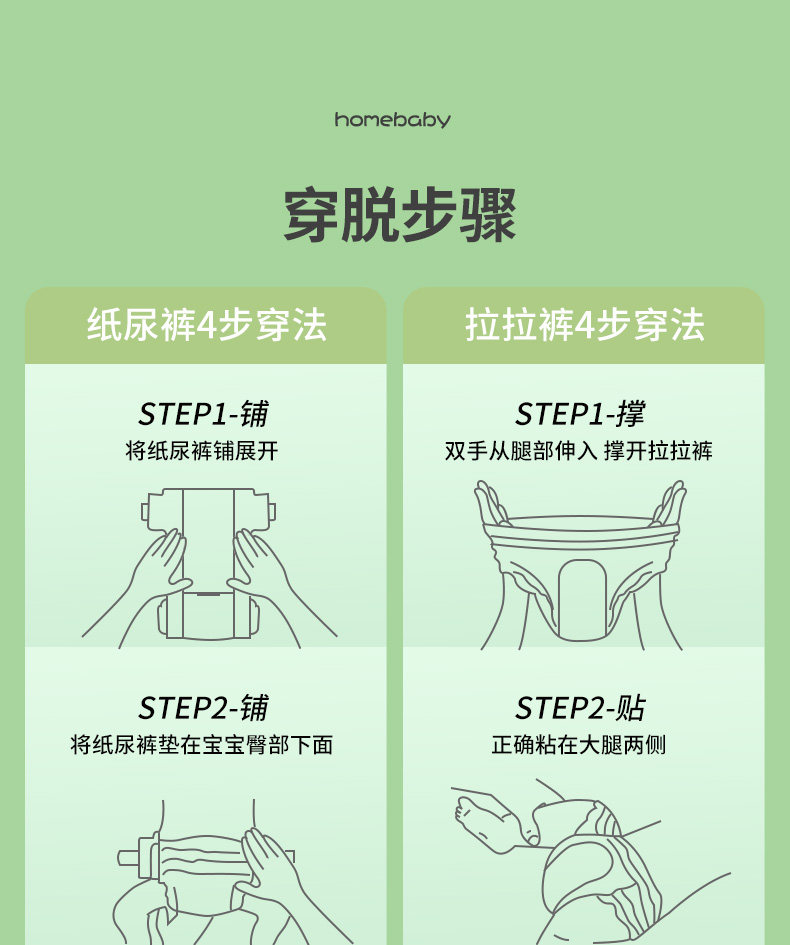 homebaby

穿脱步骤

纸尿裤4步穿法

STEP1-铺
将纸尿裤铺展开

STEP2-铺
将纸尿裤垫在宝宝臀部下面

拉拉裤4步穿法

STEP1-撑
双手从腿部伸入 撑开拉拉裤

STEP2-贴
正确粘在大腿两侧