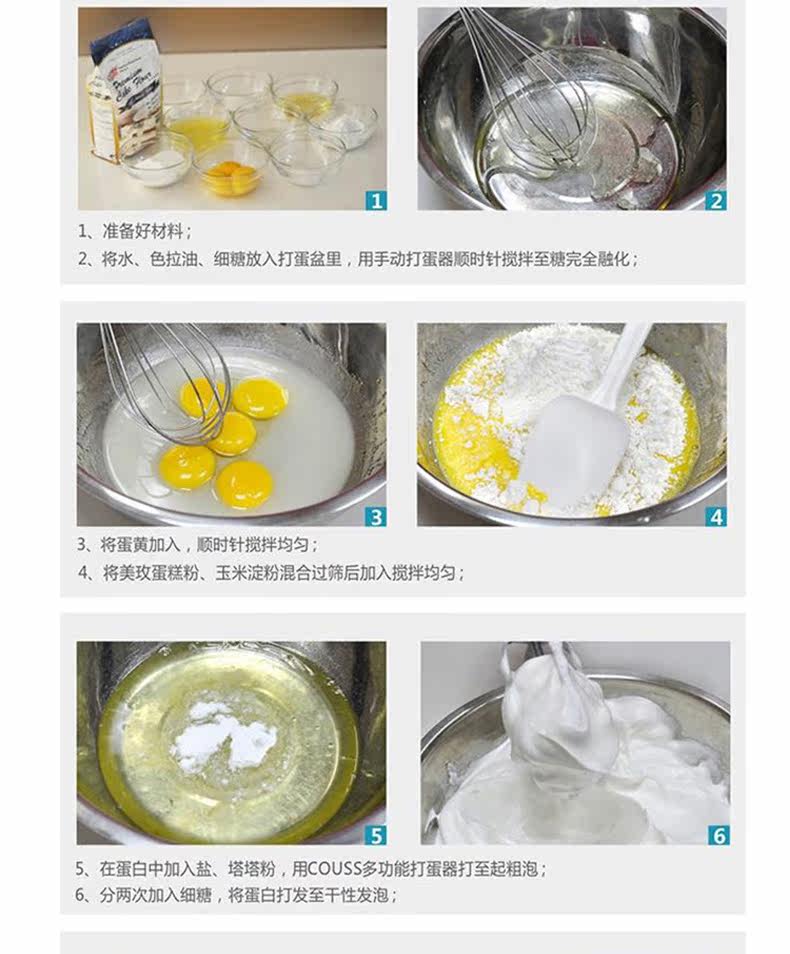 Premium Cake Flour

1

2

1、准备好材料；

2、将水、色拉油、细糖放入打蛋盆里，用手动打蛋器顺时针搅拌至糖完全融化；

3

4

3、将蛋黄加入，顺时针搅拌均匀；

4、将美玫蛋糕粉、玉米淀粉混合过筛后加入搅拌均匀；

5

6

5、在蛋白中加入盐、塔塔粉，用COUSS多功能打蛋器打至起粗泡；

6、分两次加入细糖，将蛋白打发至干性发泡；