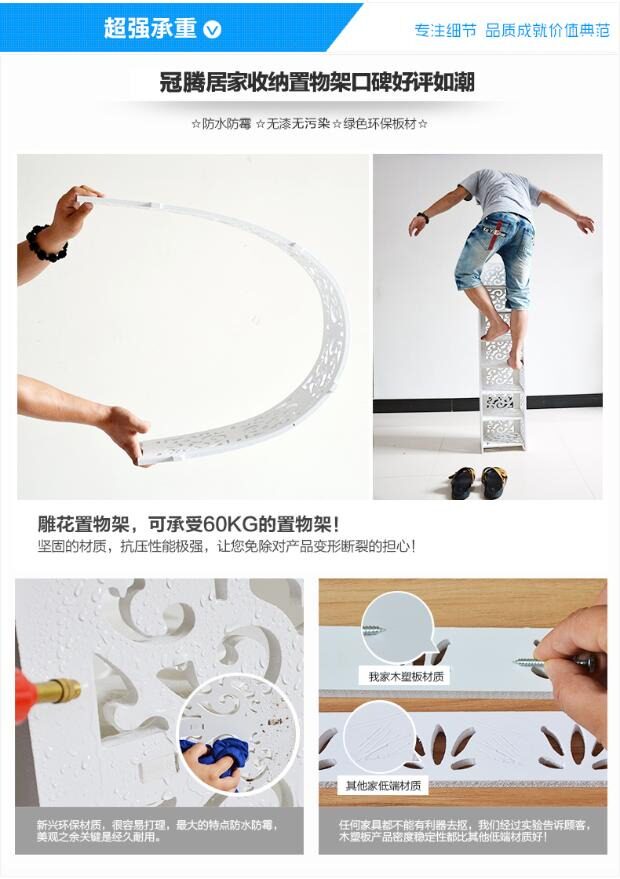 超强承重

专注细节 品质成就价值典范

冠腾居家收纳置物架口碑好评如潮

☆防水防霉 ☆无漆无污染 ☆绿色环保板材☆

雕花置物架，可承受60KG的置物架！

坚固的材质，抗压性能极强，让您免除对产品变形断裂的担心！

新兴环保材质，很容易打理，最大的特点防水防霉，美观之余关键是经久耐用。

我家木塑板材质

其他家低端材质

任何家具都不能有利器去抠，我们经过实验告诉顾客，木塑板产品密度稳定性都比其他低端材质好！