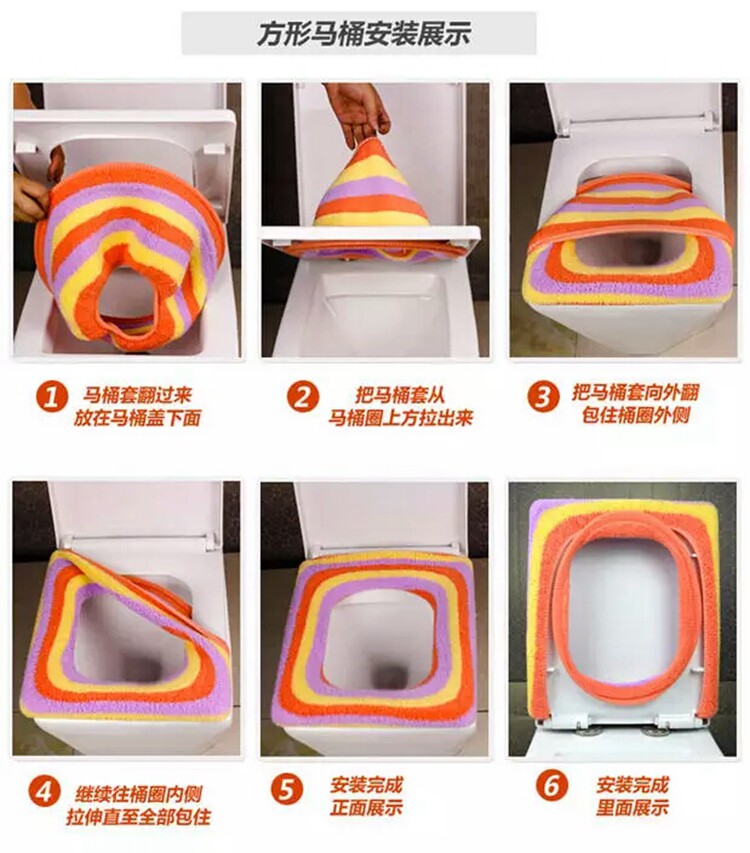 方形马桶安装展示

1 马桶套翻过来
放在马桶盖下面

2 把马桶套从
马桶圈上方拉出来

3 把马桶套向外翻
包住桶圈外侧

4 继续往桶圈内侧
拉伸直至全部包住

5 安装完成
正面展示

6 安装完成
里面展示