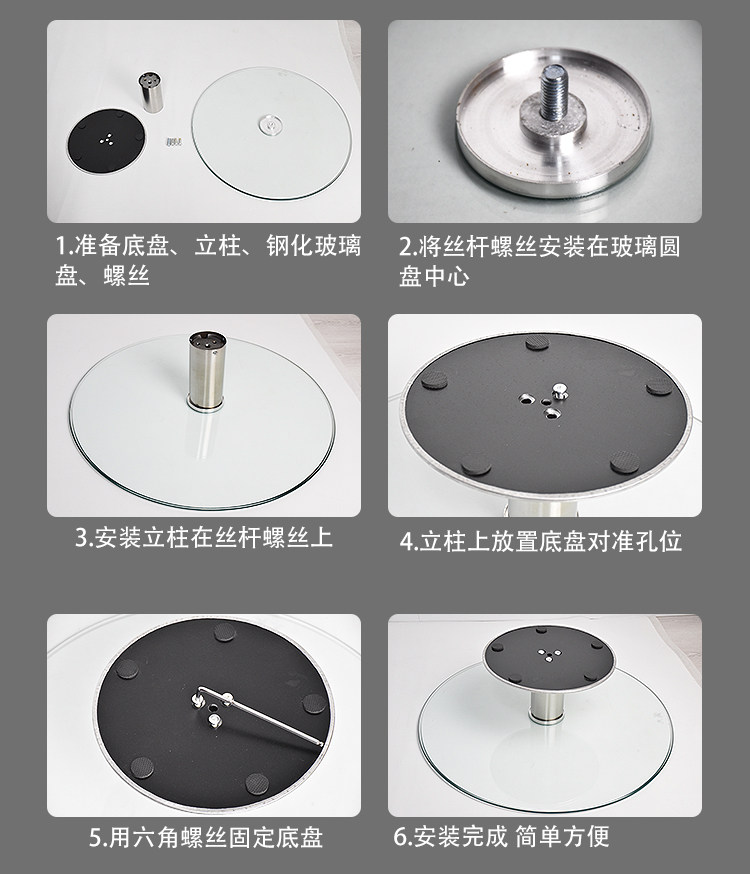 1.准备底盘、立柱、钢化玻璃盘、螺丝

2.将丝杆螺丝安装在玻璃圆盘中心

3.安装立柱在丝杆螺丝上

4.立柱上放置底盘对准孔位

5.用六角螺丝固定底盘

6.安装完成 简单方便