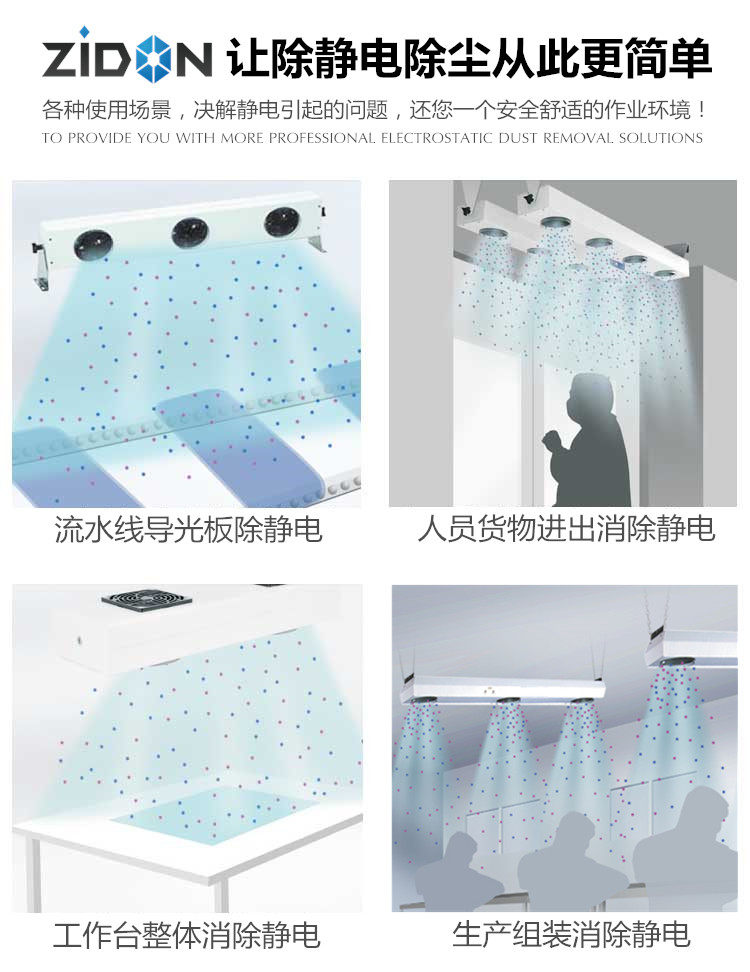 ZIDON 让除静电除尘从此更简单

各种使用场景，决解静电引起的问题，还您一个安全舒适的作业环境！

TO PROVIDE YOU WITH MORE PROFESSIONAL ELECTROSTATIC DUST REMOVAL SOLUTIONS

流水线导光板除静电

人员货物进出消除静电

工作台整体消除静电

生产组装消除静电