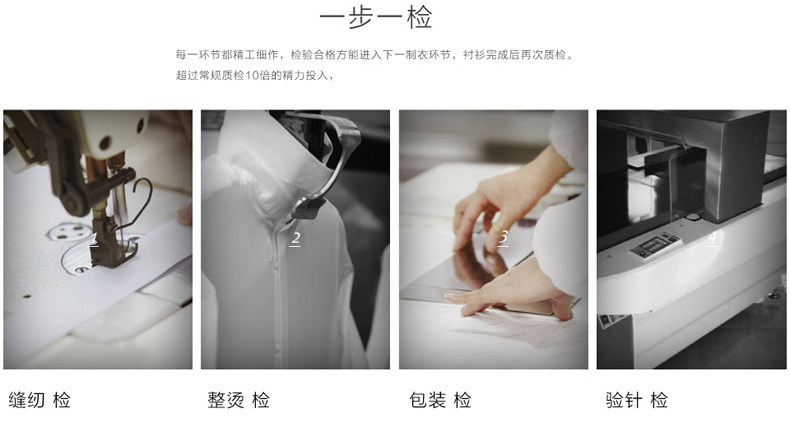 一步一检

每一环节都精工细作，检验合格方能进入下一制衣环节，衬衫完成后再次质检。
超过常规质检10倍的精力投入，

1

2

3

4

缝纫 检

整烫 检

包装 检

验针 检