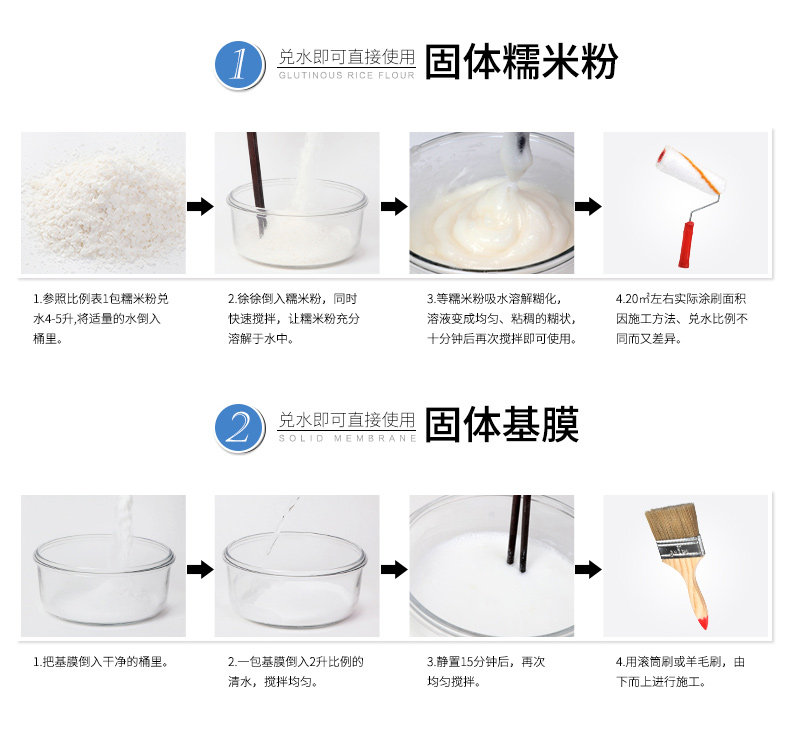 1 兑水即可直接使用 GLUTINOUS RICE FLOUR 固体糯米粉

1.参照比例表1包糯米粉兑水4-5升,将适量的水倒入桶里。

2.徐徐倒入糯米粉，同时快速搅拌，让糯米粉充分溶解于水中。

3.等糯米粉吸水溶解糊化，溶液变成均匀、粘稠的糊状，十分钟后再次搅拌即可使用。

4.20㎡左右实际涂刷面积因施工方法、兑水比例不同而又差异。

2 兑水即可直接使用 SOLID MEMBRANE 固体基膜

1.把基膜倒入干净的桶里。

2.一包基膜倒入2升比例的清水，搅拌均匀。

3.静置15分钟后，再次均匀搅拌。

4.用滚筒刷或羊毛刷，由下而上进行施工。