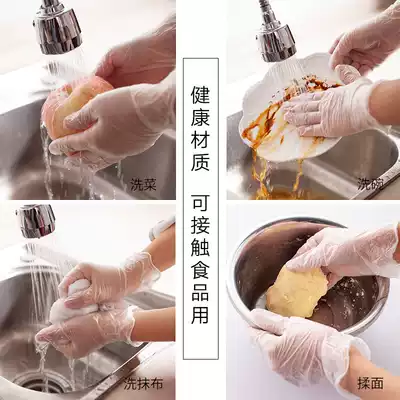 洗菜

健康材质

可接触食品用

洗碗

洗抹布

揉面