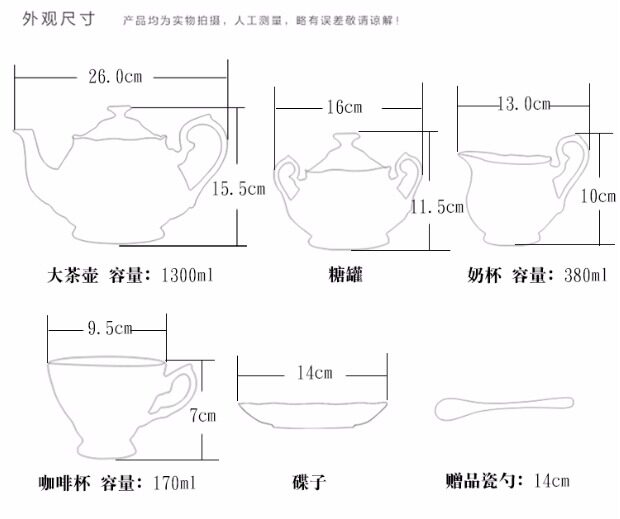 外观尺寸 产品均为实物拍摄，人工测量，略有误差敬请谅解！

26.0cm
15.5cm
大茶壶 容量：1300ml

16cm
11.5cm
糖罐

13.0cm
10cm
奶杯 容量：380ml

9.5cm
7cm
咖啡杯 容量：170ml

14cm
碟子

赠品瓷勺：14cm