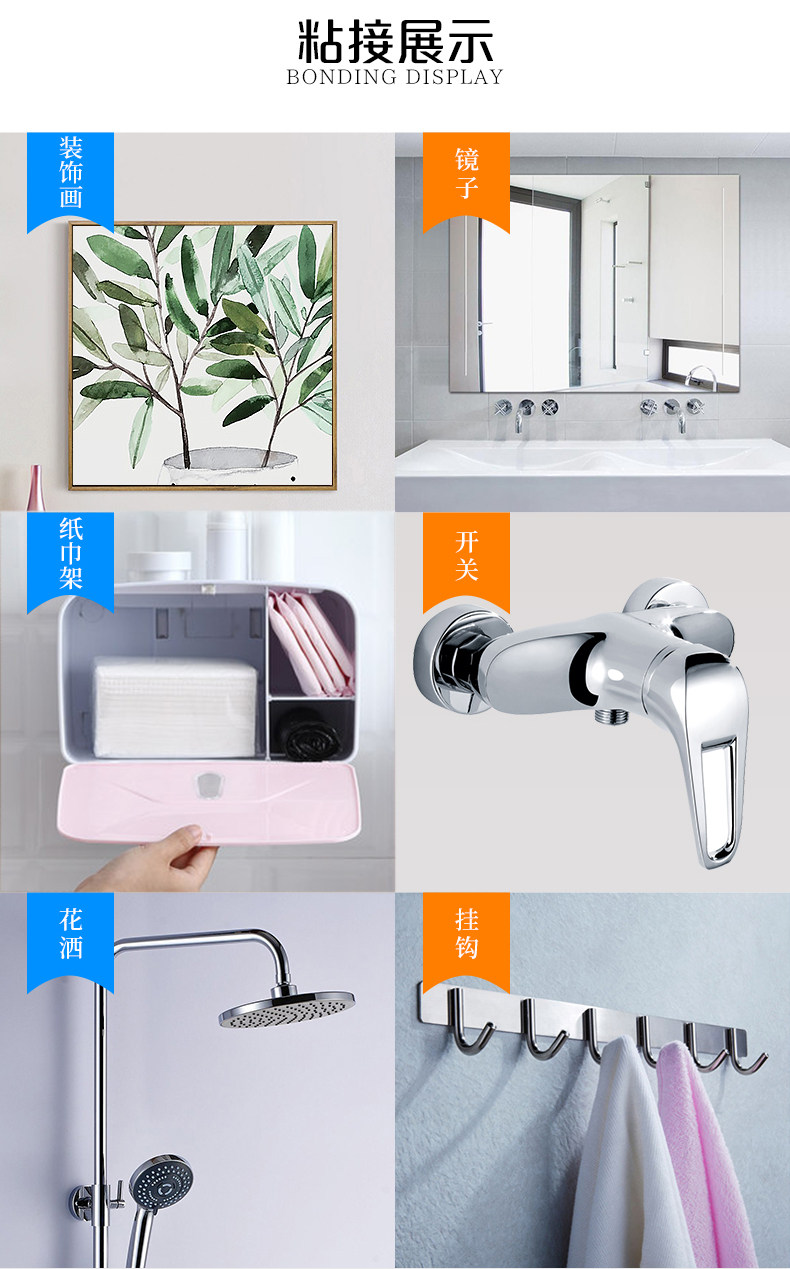 粘接展示
BONDING DISPLAY

装饰画

镜子

纸巾架

开关

花洒

挂钩