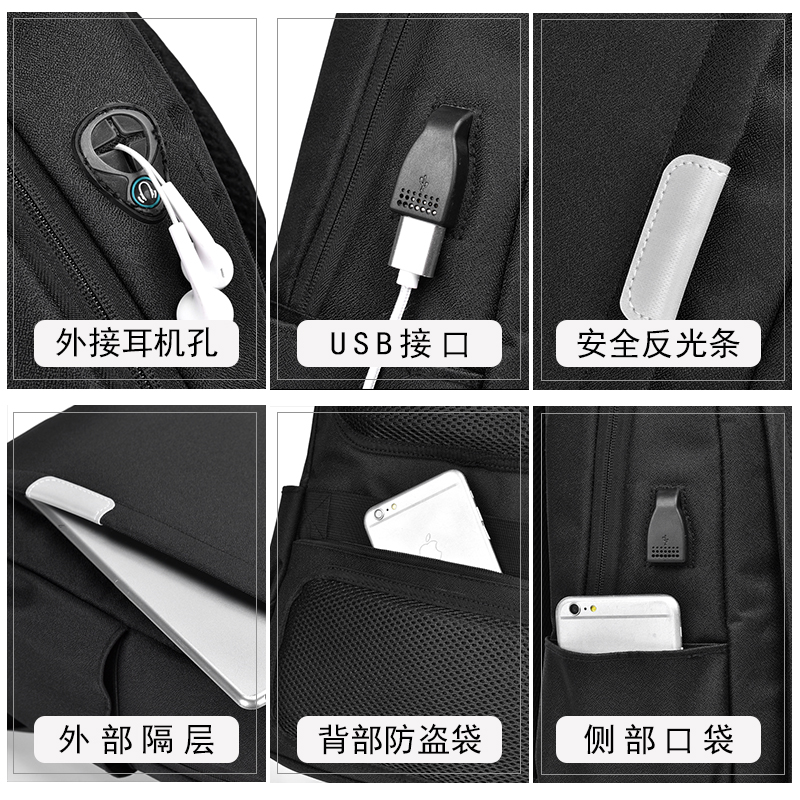 外接耳机孔

USB接口

安全反光条

外部隔层

背部防盗袋

侧部口袋