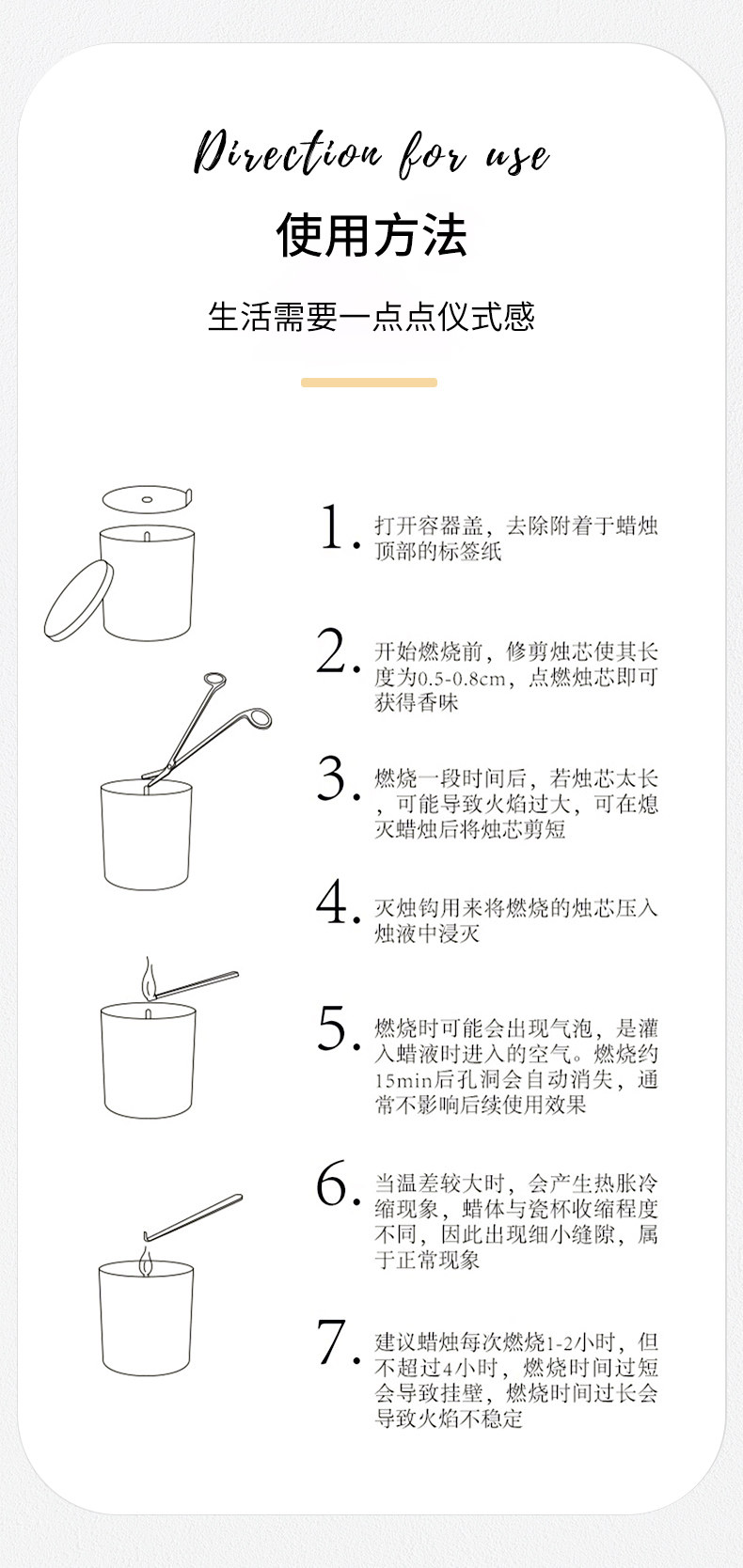 Direction for use

使用方法

生活需要一点点仪式感

1. 打开容器盖，去除附着于蜡烛顶部的标签纸

2. 开始燃烧前，修剪烛芯使其长度为0.5-0.8cm，点燃烛芯即可获得香味

3. 燃烧一段时间后，若烛芯太长，可能导致火焰过大，可在熄灭蜡烛后将烛芯剪短

4. 灭烛钩用来将燃烧的烛芯压入烛液中浸灭

5. 燃烧时可能会出现气泡，是灌入蜡液时进入的空气。燃烧约15min后孔洞会自动消失，通常不影响后续使用效果

6. 当温差较大时，会产生热胀冷缩现象，蜡体与瓷杯收缩程度不同，因此出现细小缝隙，属于正常现象

7. 建议蜡烛每次燃烧1-2小时，但不超过4小时，燃烧时间过短会导致挂壁，燃烧时间过长会导致火焰不稳定