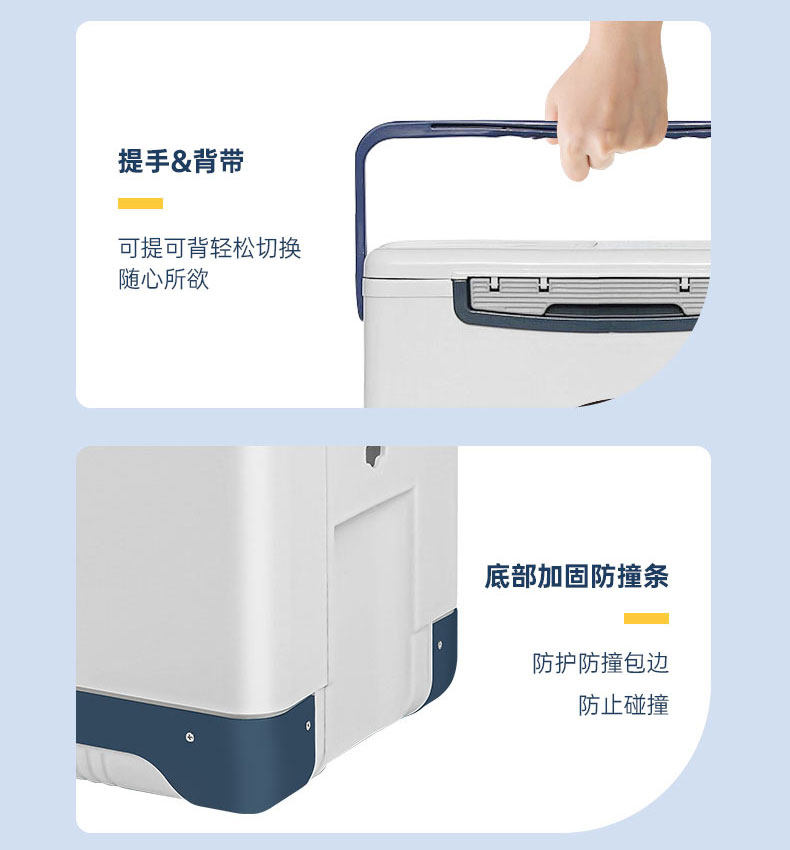 提手&背带

可提可背轻松切换
随心所欲

底部加固防撞条

防护防撞包边
防止碰撞