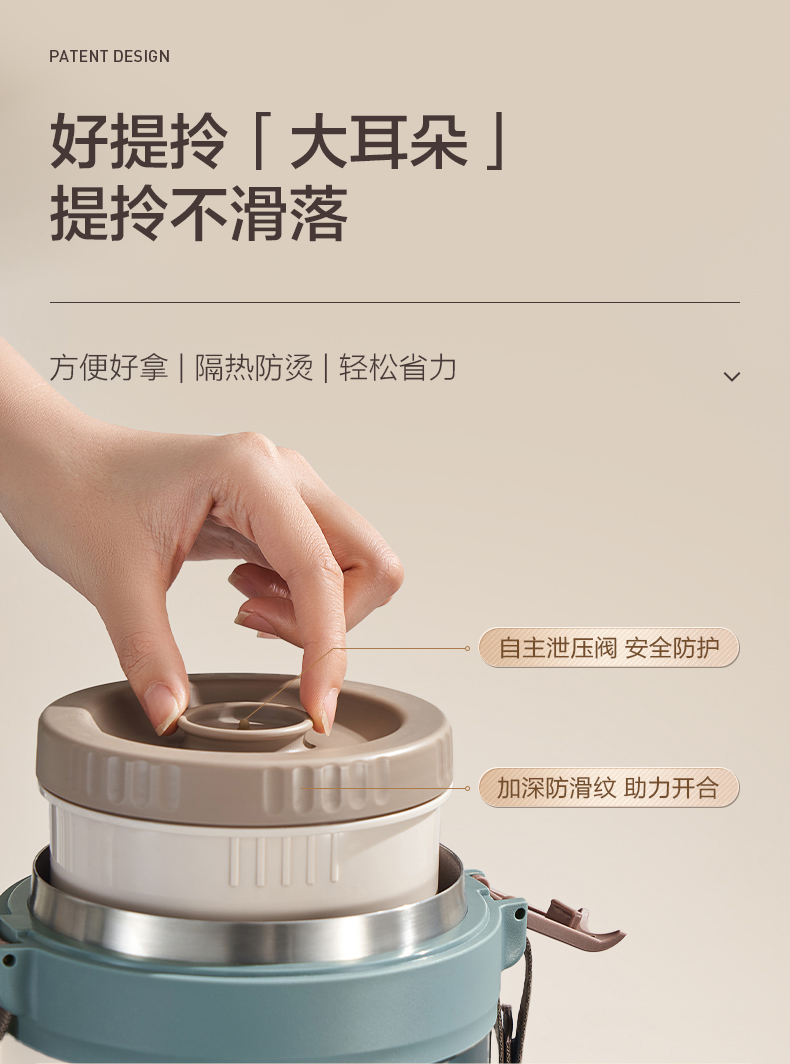 PATENT DESIGN

好提拎「大耳朵」
提拎不滑落

方便好拿 | 隔热防烫 | 轻松省力

自主泄压阀 安全防护

加深防滑纹 助力开合