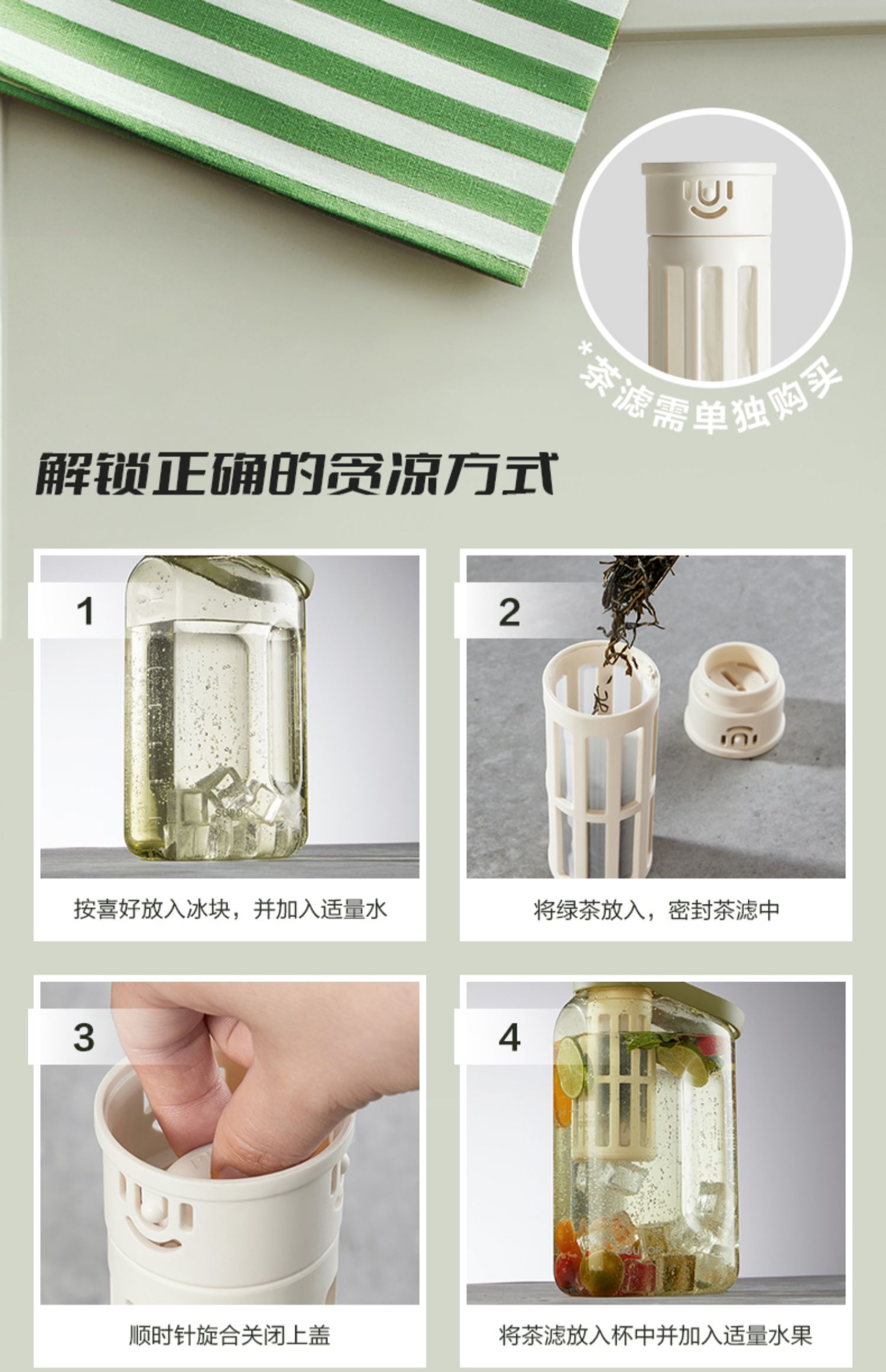 *茶滤需单独购买

解锁正确的贪凉方式

1

按喜好放入冰块，并加入适量水

2

将绿茶放入，密封茶滤中

3

顺时针旋合关闭上盖

4

将茶滤放入杯中并加入适量水果