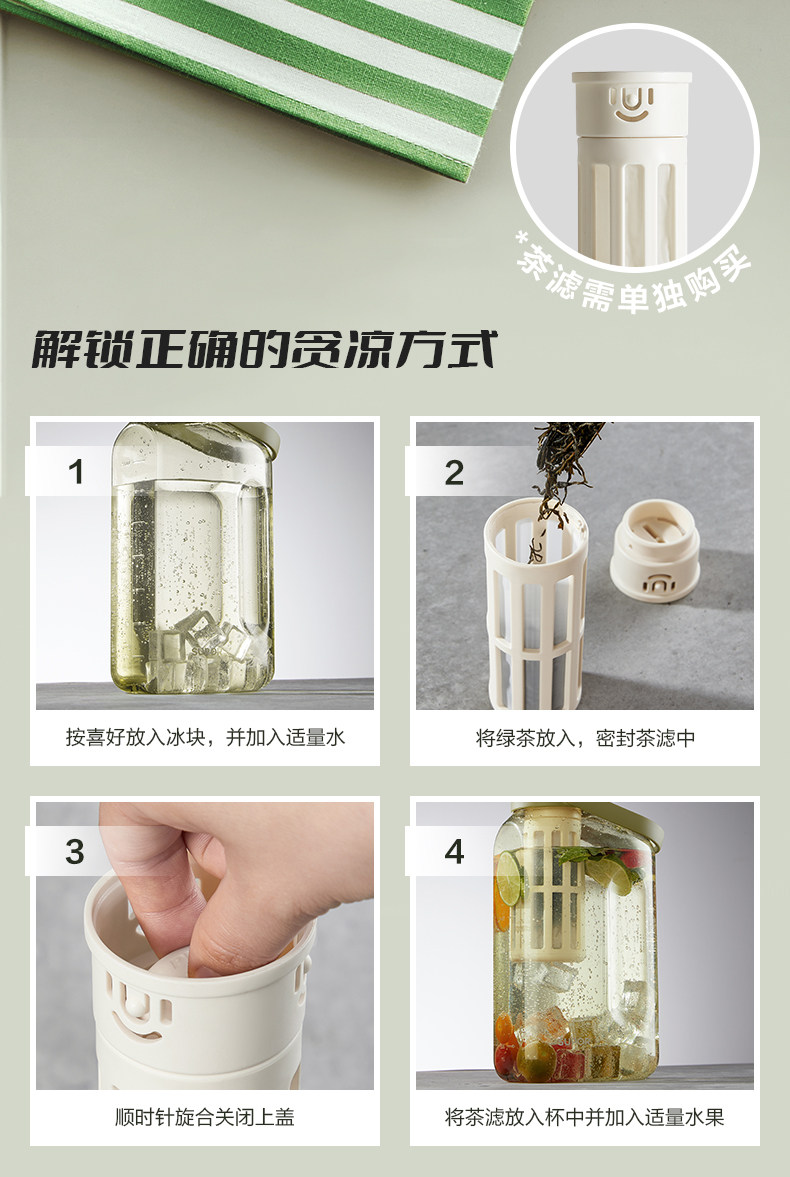 *茶滤需单独购买

解锁正确的贪凉方式

1
按喜好放入冰块，并加入适量水

2
将绿茶放入，密封茶滤中

3
顺时针旋合关闭上盖

4
将茶滤放入杯中并加入适量水果