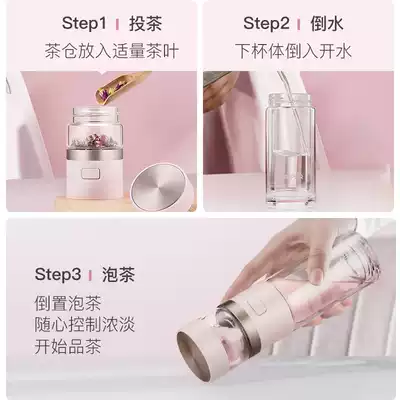 Step1 | 投茶
茶仓放入适量茶叶

Step2 | 倒水
下杯体倒入开水

Step3 | 泡茶
倒置泡茶
随心控制浓淡
开始品茶