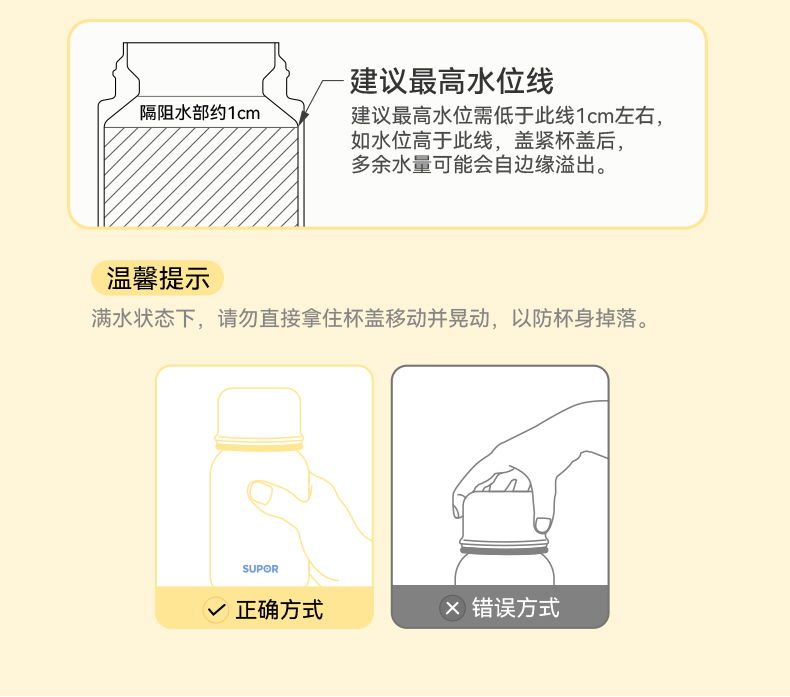 隔阻水部约1cm

建议最高水位线

建议最高水位需低于此线1cm左右，如水位高于此线，盖紧杯盖后，多余水量可能会自边缘溢出。

温馨提示

满水状态下，请勿直接拿住杯盖移动并晃动，以防杯身掉落。

SUPOR

正确方式

错误方式