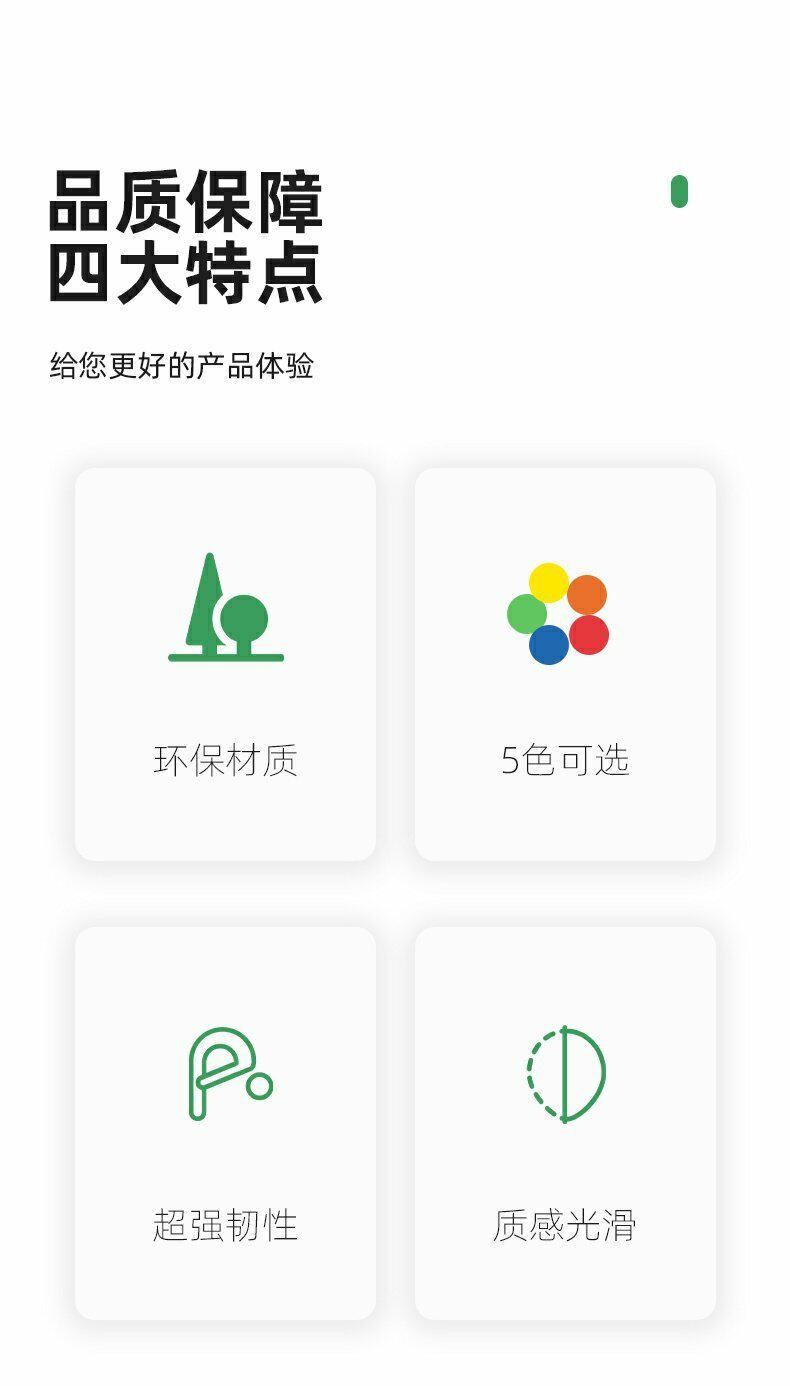 品质保障
四大特点

给您更好的产品体验

环保材质

5色可选

超强韧性

质感光滑