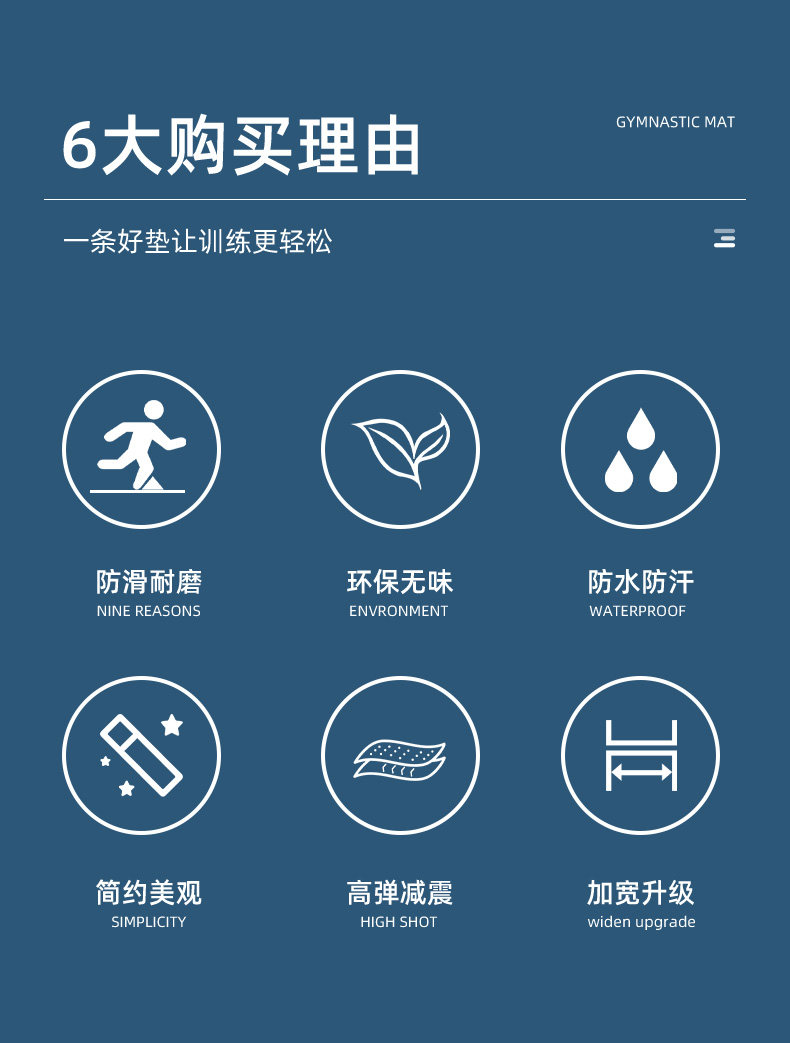 6大购买理由

GYMNASTIC MAT

一条好垫让训练更轻松

防滑耐磨
NINE REASONS

环保无味
ENVRONMENT

防水防汗
WATERPROOF

简约美观
SIMPLICITY

高弹减震
HIGH SHOT

加宽升级
widen upgrade