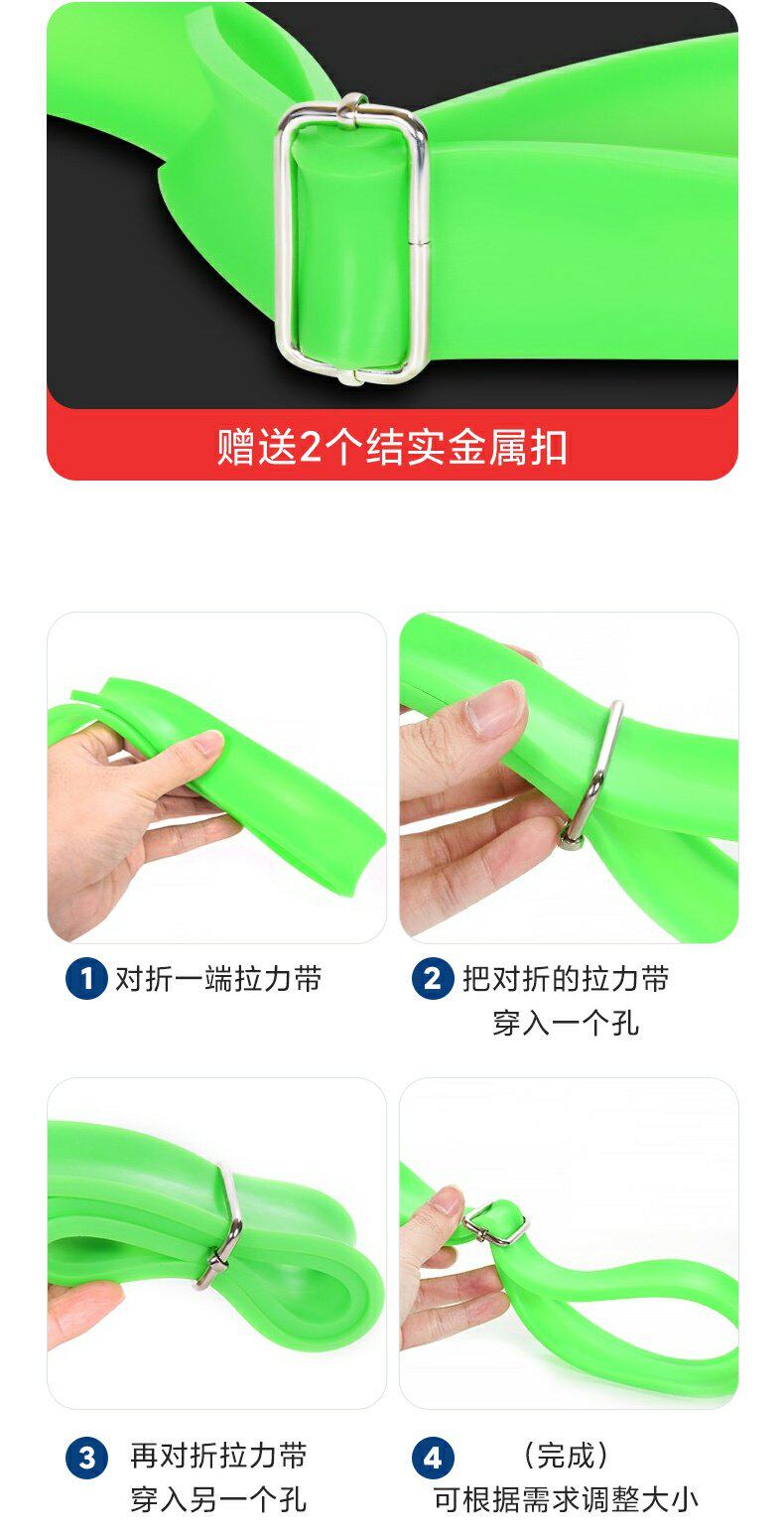 赠送2个结实金属扣

1 对折一端拉力带

2 把对折的拉力带穿入一个孔

3 再对折拉力带穿入另一个孔

4 （完成）可根据需求调整大小