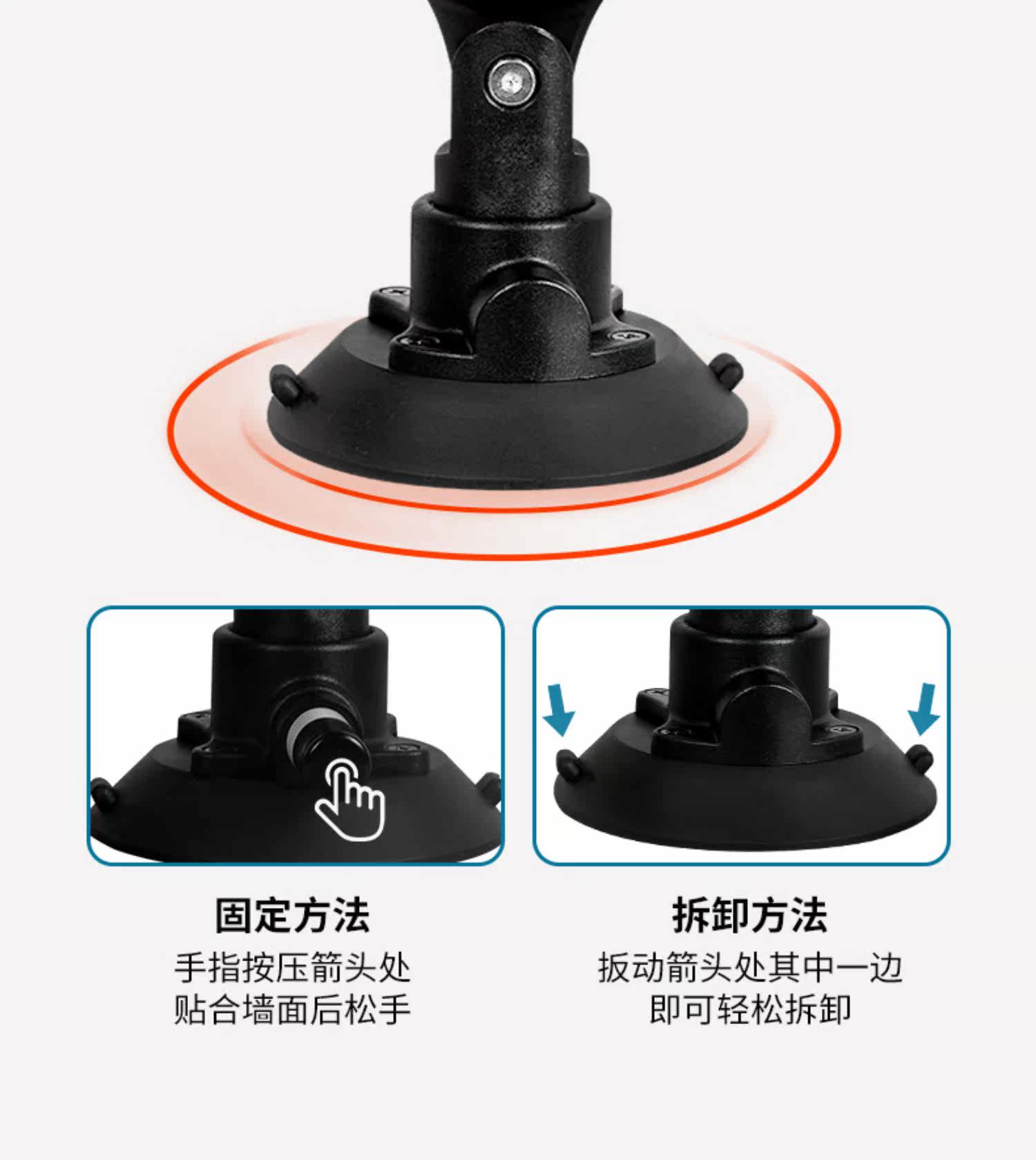 固定方法
手指按压箭头处
贴合墙面后松手

拆卸方法
扳动箭头处其中一边
即可轻松拆卸